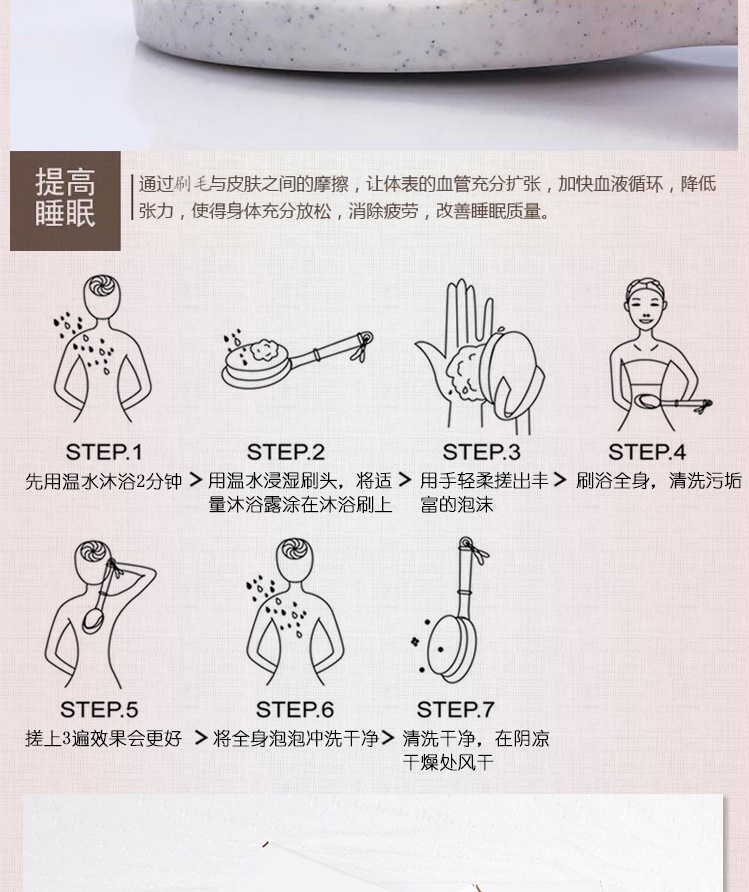 提高睡眠

通过刷毛与皮肤之间的摩擦，让体表的血管充分扩张，加快血液循环，降低张力，使得身体充分放松，消除疲劳，改善睡眠质量。

STEP.1
先用温水沐浴2分钟 >

STEP.2
用温水浸湿刷头，将适量沐浴露涂在沐浴刷上 >

STEP.3
用手轻柔搓出丰富的泡沫 >

STEP.4
刷浴全身，清洗污垢

STEP.5
搓上3遍效果会更好 >

STEP.6
将全身泡泡冲洗干净 >

STEP.7
清洗干净，在阴凉干燥处风干