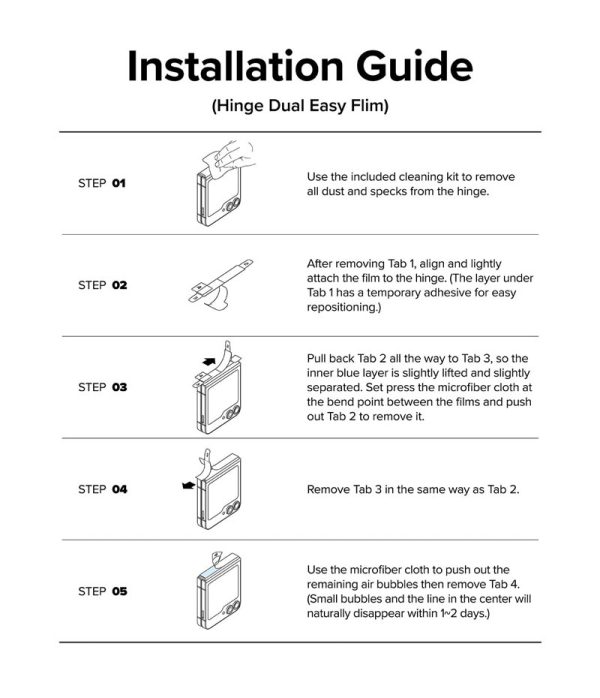 Installation Guide

(Hinge Dual Easy Flim)

STEP 01

Use the included cleaning kit to remove all dust and specks from the hinge.

STEP 02

After removing Tab 1, align and lightly attach the film to the hinge. (The layer under Tab 1 has a temporary adhesive for easy repositioning.)

STEP 03

Pull back Tab 2 all the way to Tab 3, so the inner blue layer is slightly lifted and slightly separated. Set press the microfiber cloth at the bend point between the films and push out Tab 2 to remove it.

STEP 04

Remove Tab 3 in the same way as Tab 2.

STEP 05

Use the microfiber cloth to push out the remaining air bubbles then remove Tab 4. (Small bubbles and the line in the center will naturally disappear within 1~2 days.)