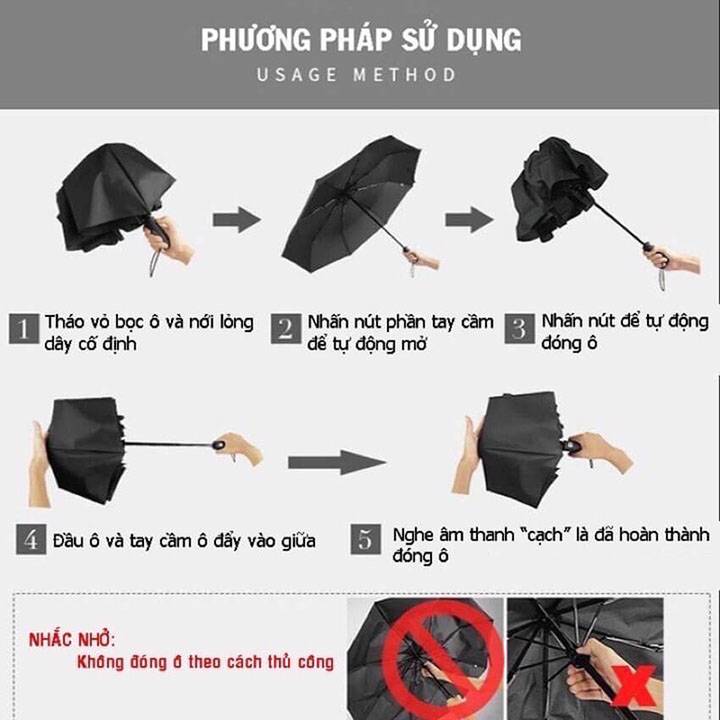 PHƯƠNG PHÁP SỬ DỤNG
USAGE METHOD

1 Tháo vỏ bọc ô và nới lỏng dây cố định

2 Nhấn nút phần tay cầm để tự động mở

3 Nhấn nút để tự động đóng ô

4 Đầu ô và tay cầm ô đẩy vào giữa

5 Nghe âm thanh "cạch" là đã hoàn thành đóng ô

NHẮC NHỞ:
Không đóng ô theo cách thủ công