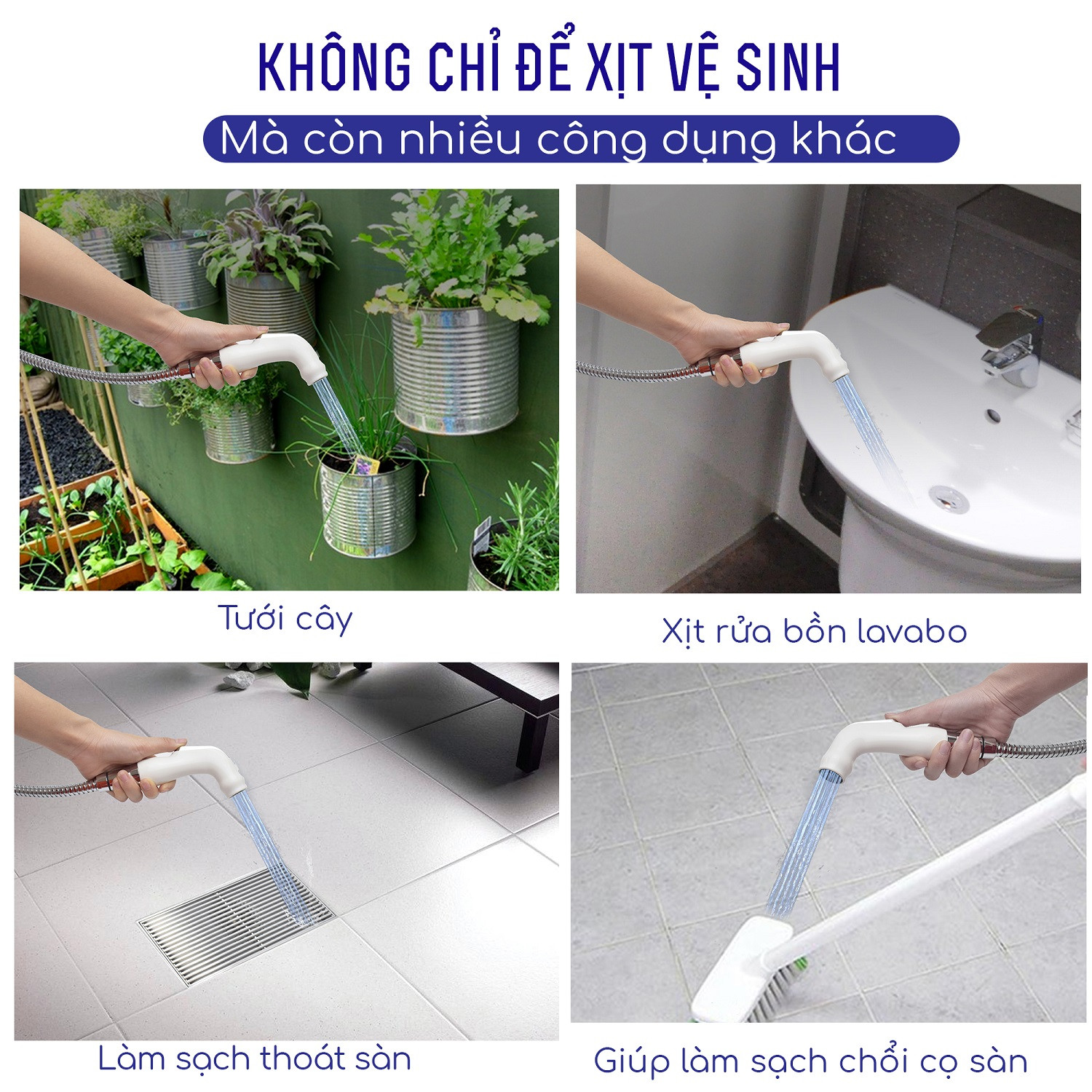 KHÔNG CHỈ ĐỂ XỊT VỆ SINH

Mà còn nhiều công dụng khác

Tưới cây

Xịt rửa bồn lavabo

Làm sạch thoát sàn

Giúp làm sạch chổi cọ sàn