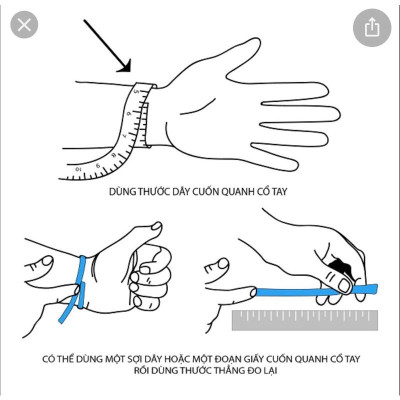 5
6
7
8
9
10

DÙNG THƯỚC DÂY CUỐN QUANH CỔ TAY

CÓ THỂ DÙNG MỘT SỢI DÂY HOẶC MỘT ĐOẠN GIẤY CUỐN QUANH CỔ TAY
RỒI DÙNG THƯỚC THẲNG ĐO LẠI