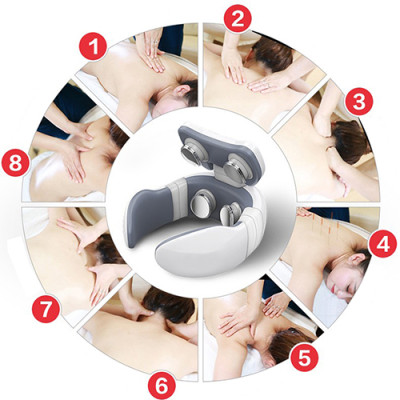 1
2
3
4
5
6
7
8