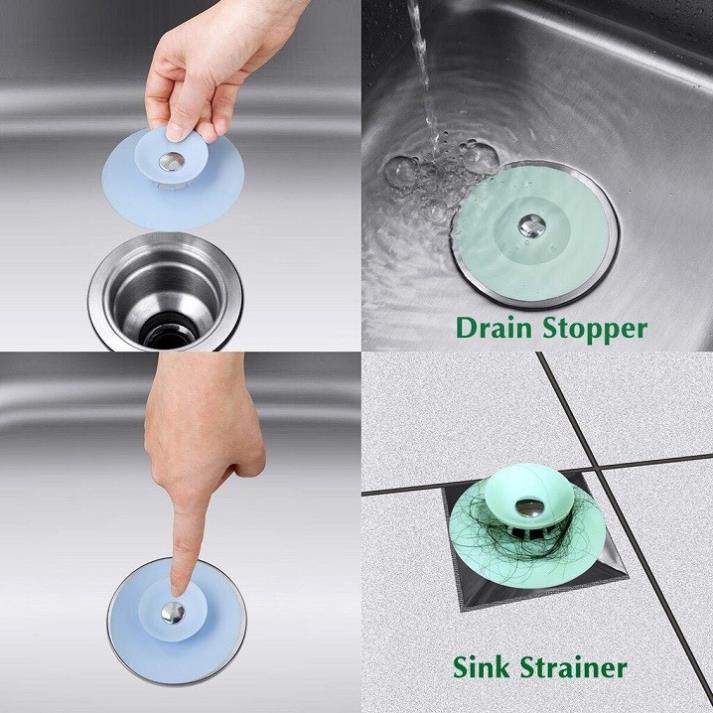 Drain Stopper

Sink Strainer