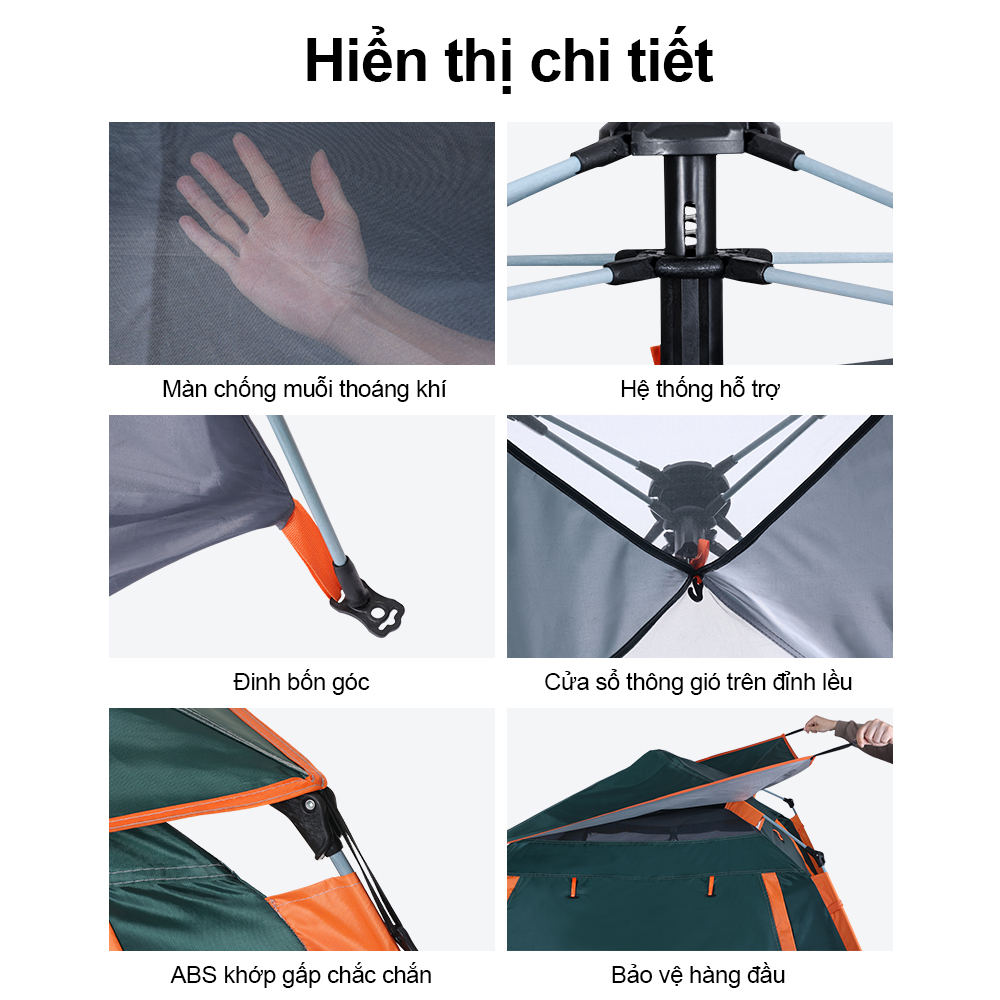 Hiển thị chi tiết

Màn chống muỗi thoáng khí

Hệ thống hỗ trợ

Đinh bốn góc

Cửa sổ thông gió trên đỉnh lều

ABS khớp gấp chắc chắn

Bảo vệ hàng đầu