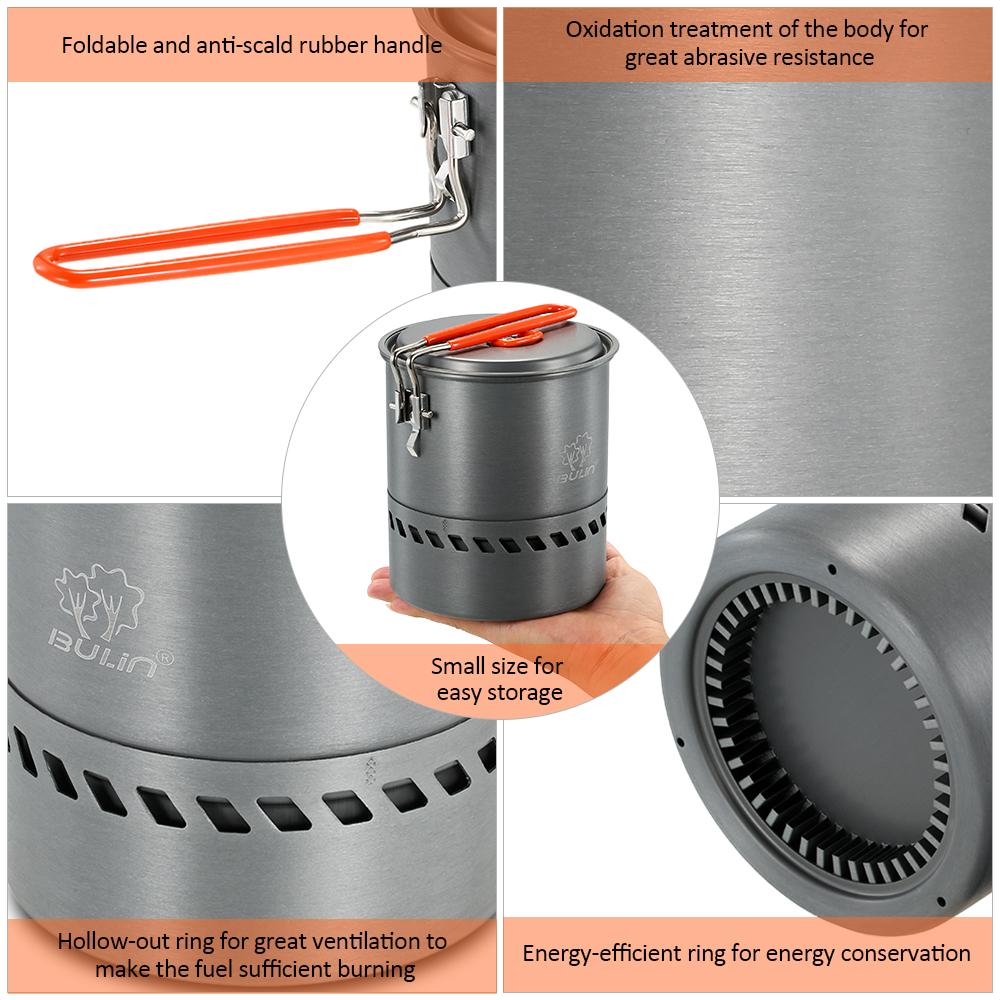 Foldable and anti-scald rubber handle

Oxidation treatment of the body for great abrasive resistance

BULin

BULin®

Small size for easy storage

Hollow-out ring for great ventilation to make the fuel sufficient burning

Energy-efficient ring for energy conservation