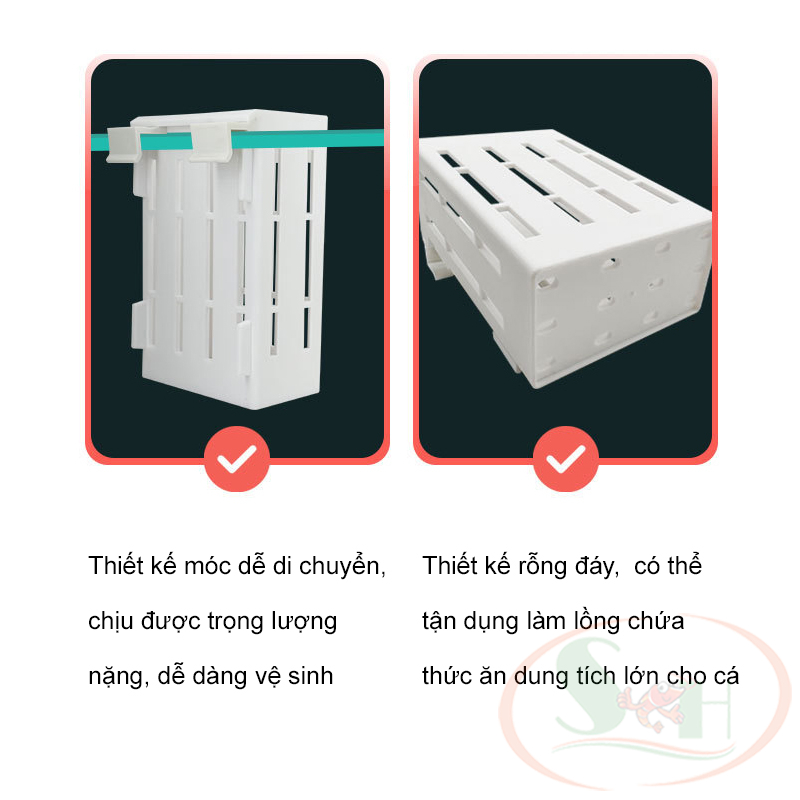 Thiết kế móc dễ di chuyển, chịu được trọng lượng nặng, dễ dàng vệ sinh

Thiết kế rỗng đáy,  có thể tận dụng làm lồng chứa thức ăn dung tích lớn cho cá

SH