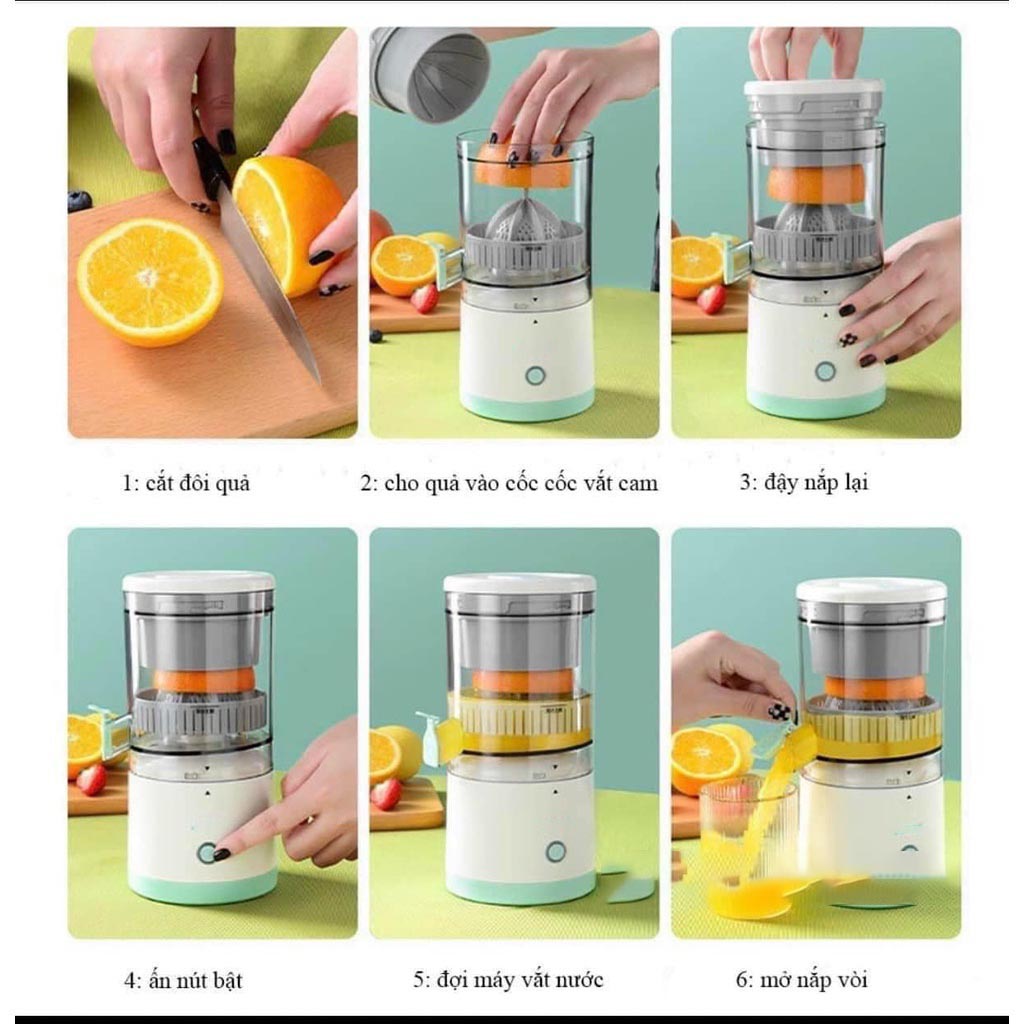 1: cắt đôi quả

2: cho quả vào cốc cốc vắt cam

3: đậy nắp lại

4: ấn nút bật

5: đợi máy vắt nước

6: mở nắp vòi