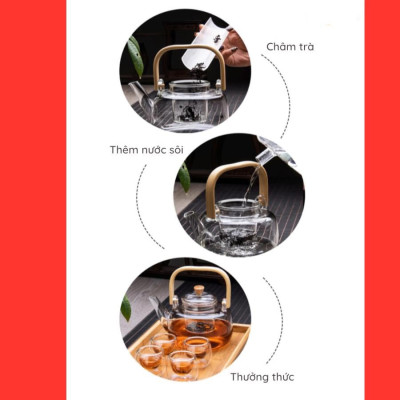 Châm trà

Thêm nước sôi

Thưởng thức