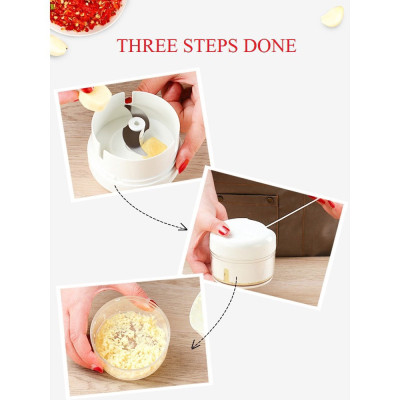 THREE STEPS DONE