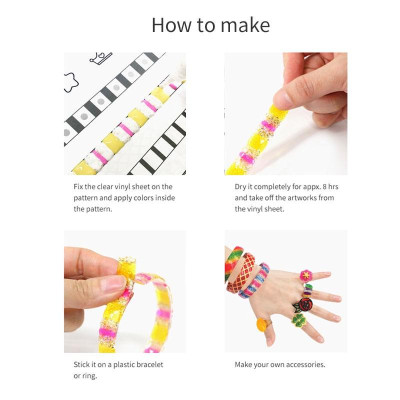 How to make

Fix the clear vinyl sheet on the pattern and apply colors inside the pattern.

Dry it completely for appx. 8 hrs and take off the artworks from the vinyl sheet.

Stick it on a plastic bracelet or ring.

Make your own accessories.