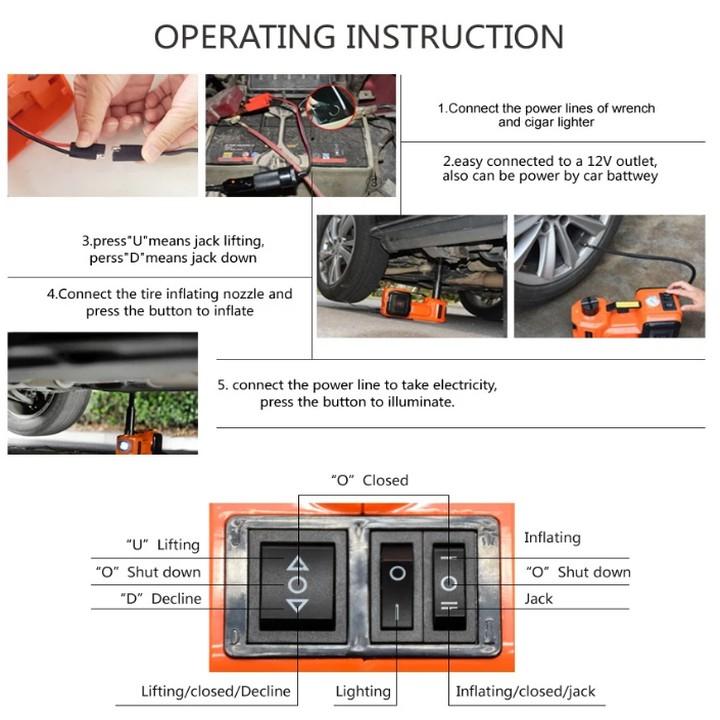 OPERATING INSTRUCTION

1.Connect the power lines of wrench and cigar lighter

2.easy connected to a 12V outlet, also can be power by car battwey

3.press"U"means jack lifting, perss"D"means jack down

4.Connect the tire inflating nozzle and press the button to inflate

5. connect the power line to take electricity, press the button to illuminate.

"O" Closed

"U" Lifting

"O" Shut down

"D" Decline

Inflating

"O" Shut down

Jack

Lifting/closed/Decline

Lighting

Inflating/closed/jack