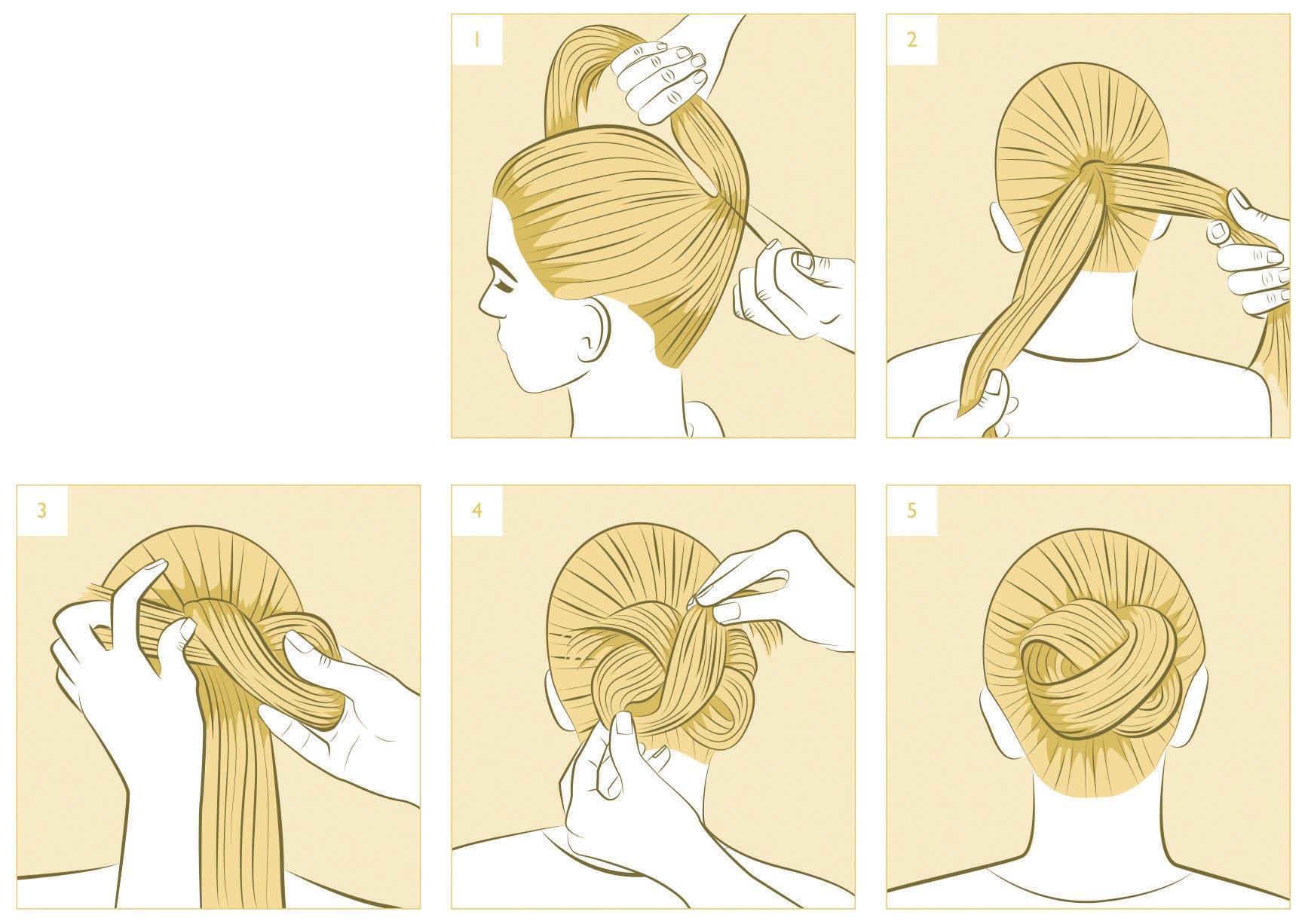 1

2

3

4

5