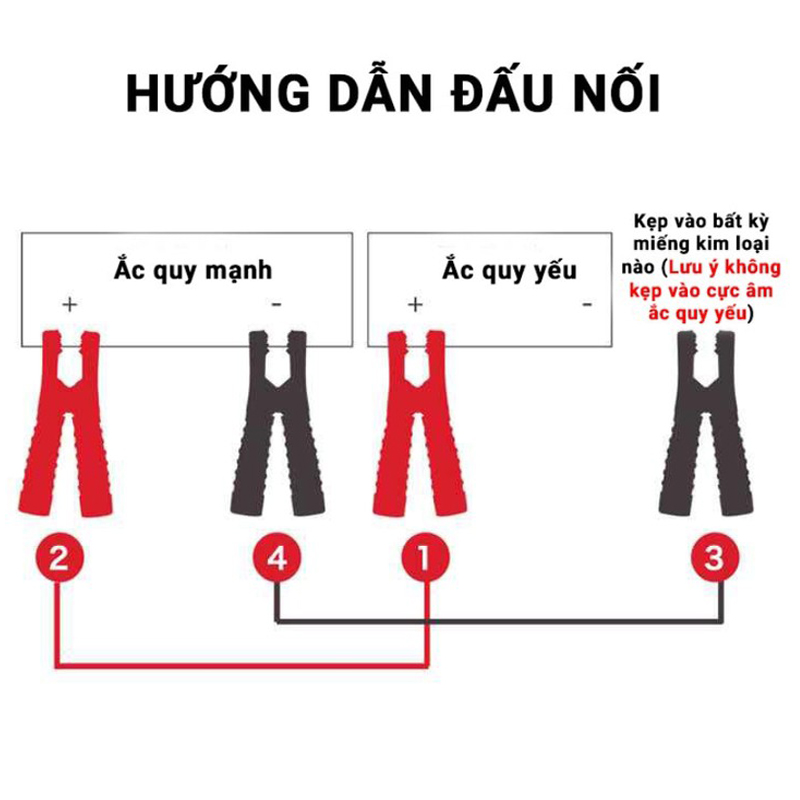 HƯỚNG DẪN ĐẤU NỐI

Ắc quy mạnh
+
-

Ắc quy yếu
+
-

Kẹp vào bất kỳ miếng kim loại nào (Lưu ý không kẹp vào cực âm ắc quy yếu)

2
4
1
3