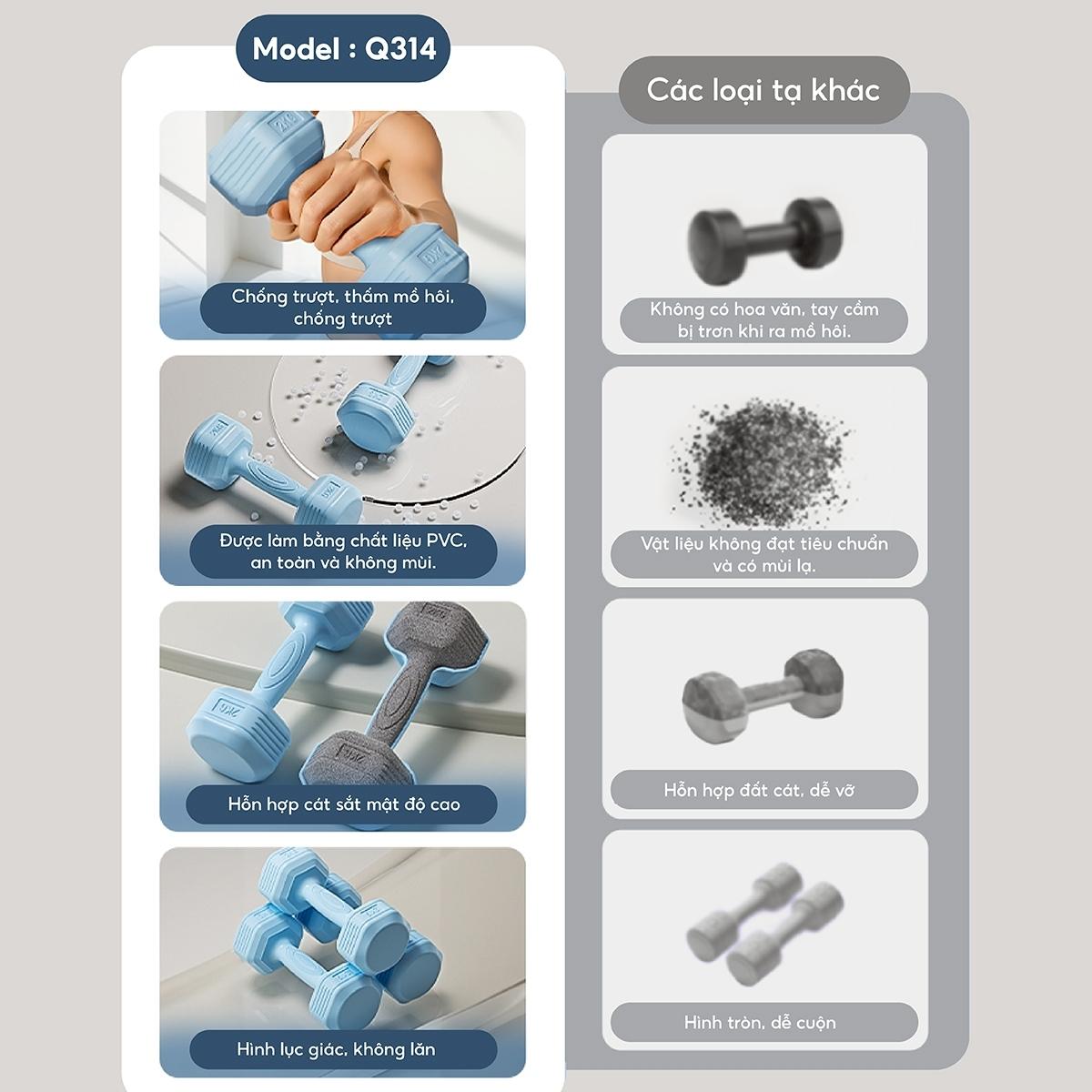 Model : Q314

Chống trượt, thấm mồ hôi, chống trượt

Được làm bằng chất liệu PVC, an toàn và không mùi.

Hỗn hợp cát sắt mật độ cao

Hình lục giác, không lăn

Các loại tạ khác

Không có hoa văn, tay cầm bị trơn khi ra mồ hôi.

Vật liệu không đạt tiêu chuẩn và có mùi lạ.

Hỗn hợp đất cát, dễ vỡ

Hình tròn, dễ cuộn