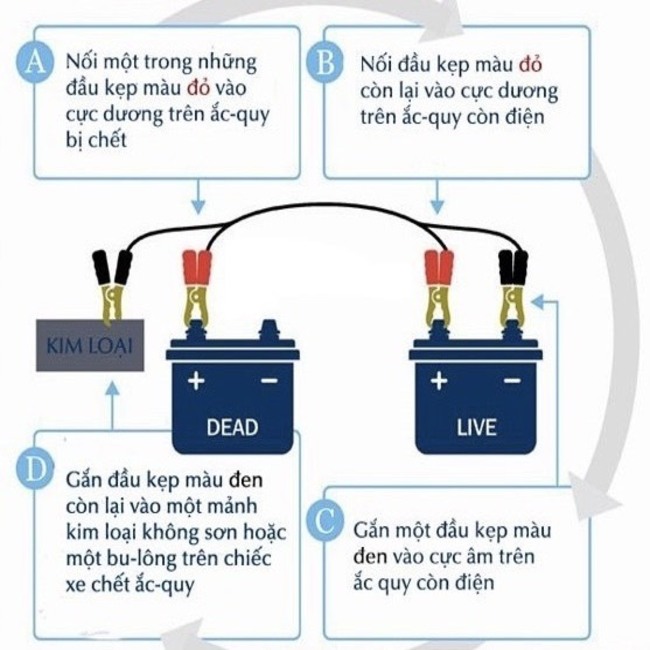 A
Nối một trong những đầu kẹp màu đỏ vào cực dương trên ắc-quy bị chết

B
Nối đầu kẹp màu đỏ còn lại vào cực dương trên ắc-quy còn điện

KIM LOẠI

+ −
DEAD

+ −
LIVE

D
Gắn đầu kẹp màu đen còn lại vào một mảnh kim loại không sơn hoặc một bu-lông trên chiếc xe chết ắc-quy

C
Gắn một đầu kẹp màu đen vào cực âm trên ắc quy còn điện