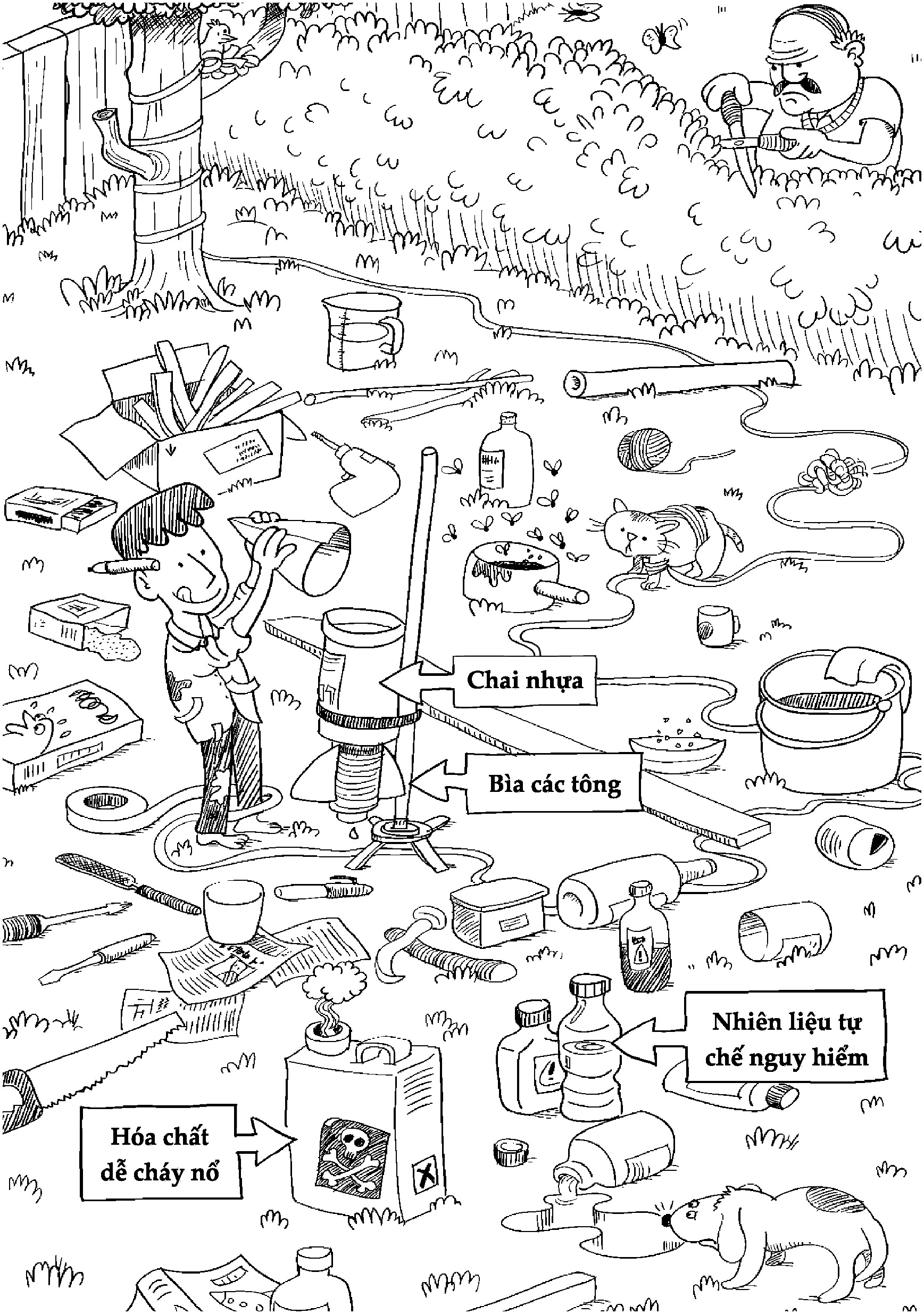 Chai nhựa

Bìa các tông

Nhiên liệu tự chế nguy hiểm

Hóa chất dễ cháy nổ