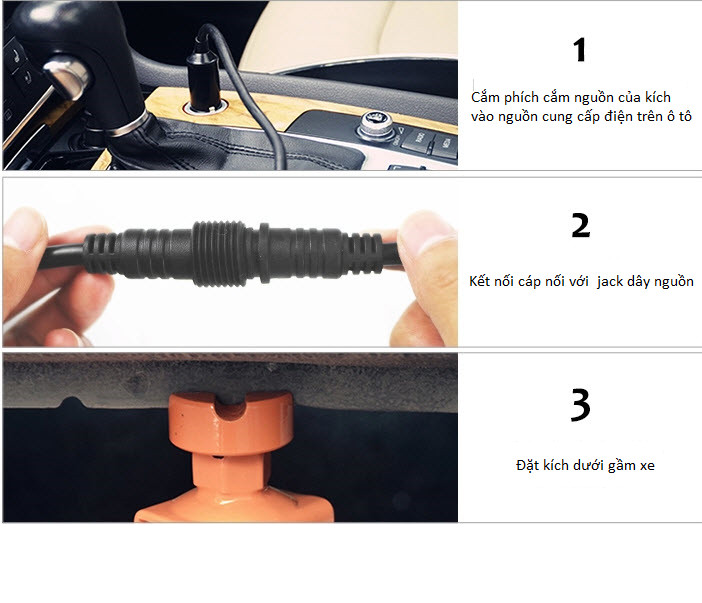 1

Cắm phích cắm nguồn của kích vào nguồn cung cấp điện trên ô tô

2

Kết nối cáp nối với jack dây nguồn

3

Đặt kích dưới gầm xe