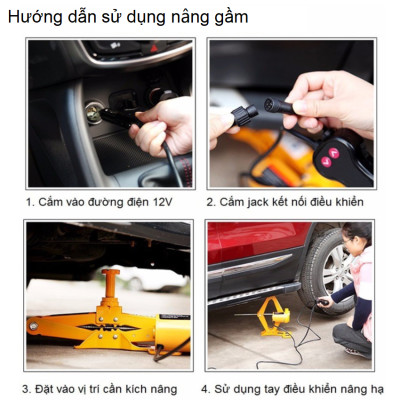 Hướng dẫn sử dụng nâng gầm

1. Cắm vào đường điện 12V

2. Cắm jack kết nối điều khiển

3. Đặt vào vị trí cần kích nâng

4. Sử dụng tay điều khiển nâng hạ