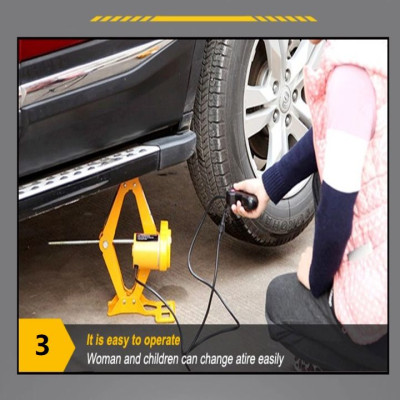 3

It is easy to operate

Woman and children can change atire easily