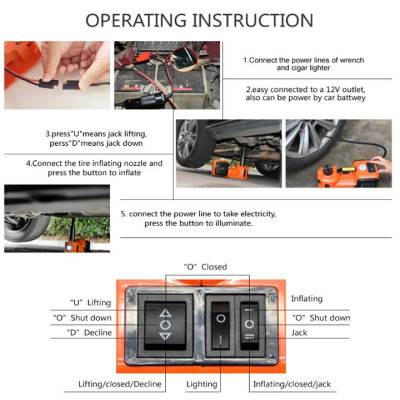 OPERATING INSTRUCTION

1.Connect the power lines of wrench and cigar lighter

2.easy connected to a 12V outlet, also can be power by car battwey

3.press"U"means jack lifting, perss"D"means jack down

4.Connect the tire inflating nozzle and press the button to inflate

5. connect the power line to take electricity, press the button to illuminate.

"O" Closed

"U" Lifting

"O" Shut down

"D" Decline

Inflating

"O" Shut down

Jack

Lifting/closed/Decline

Lighting

Inflating/closed/jack