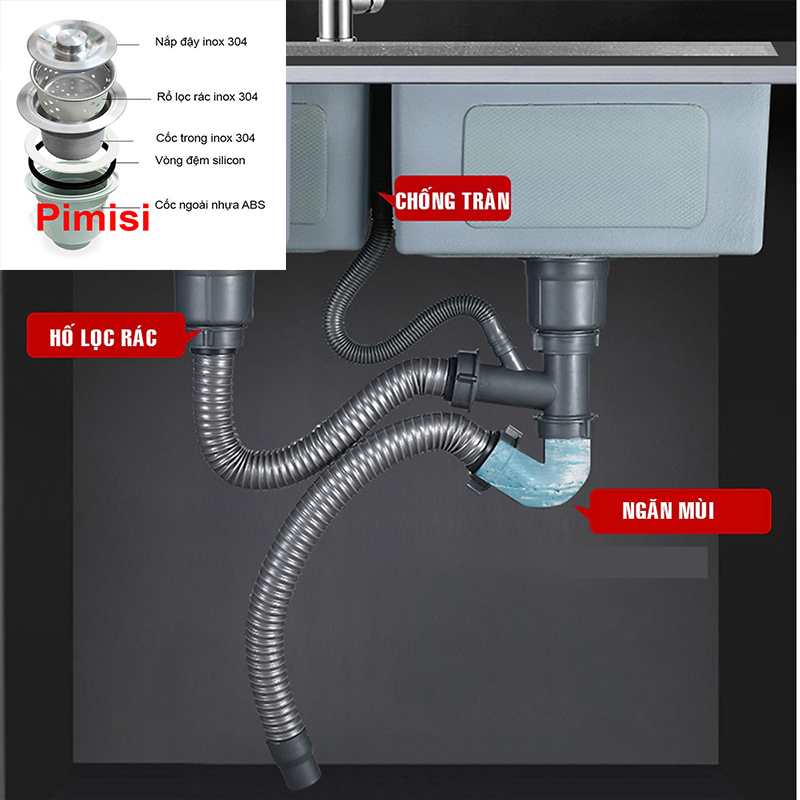 Nắp đậy inox 304
Rổ lọc rác inox 304
Cốc trong inox 304
Vòng đệm silicon
Cốc ngoài nhựa ABS
Pimisi

CHỐNG TRÀN
HỐ LỌC RÁC
NGĂN MÙI