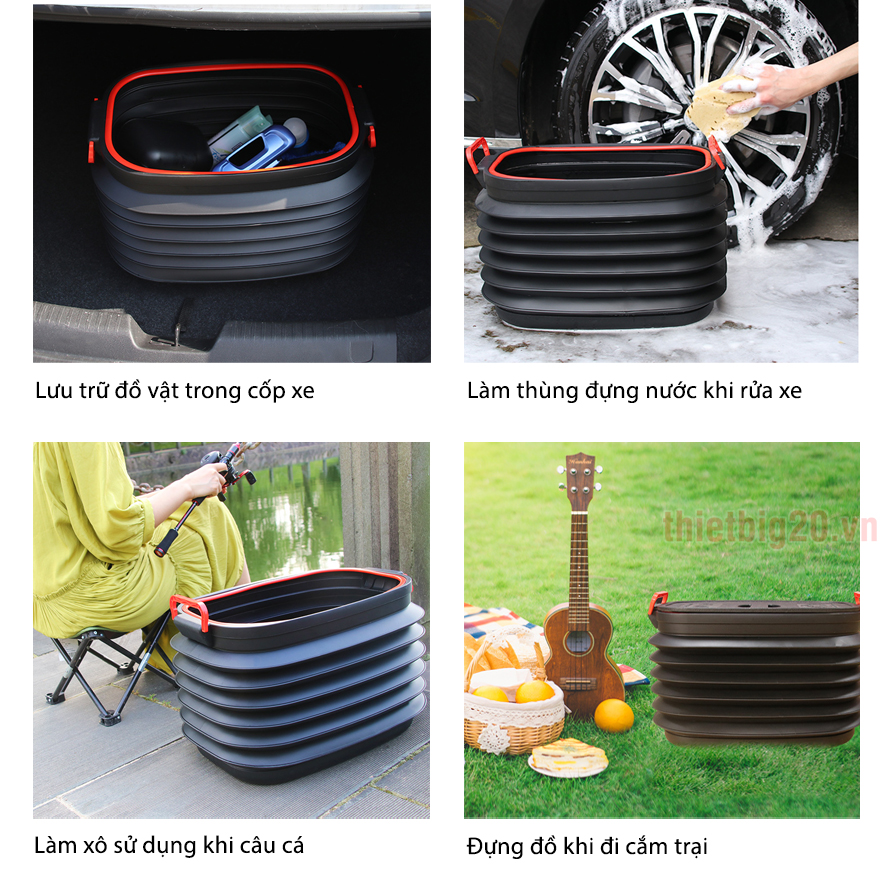 Lưu trữ đồ vật trong cốp xe

Làm thùng đựng nước khi rửa xe

thietbig20.vn

Làm xô sử dụng khi câu cá

Đựng đồ khi đi cắm trại