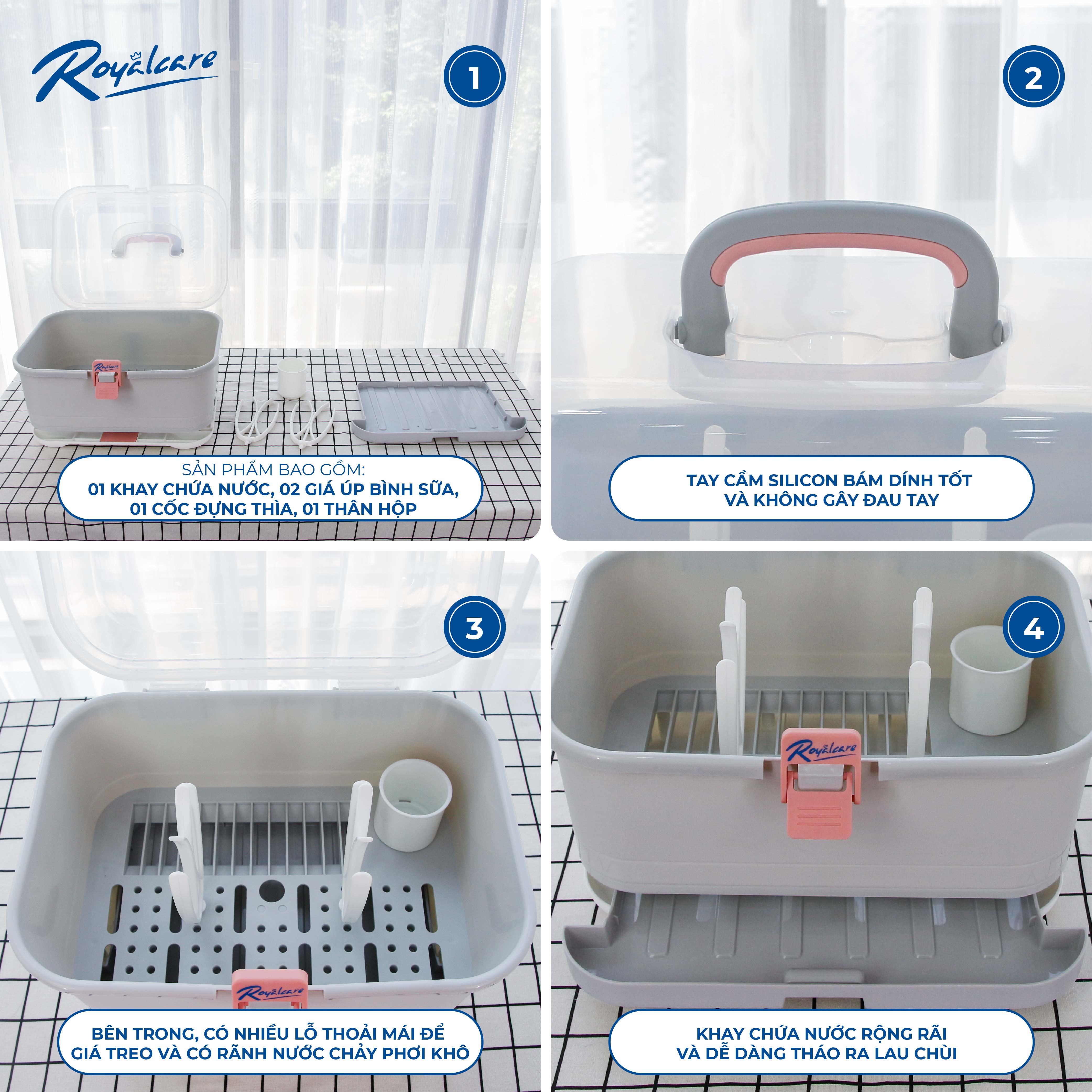 Royalcare

1

Royalcare

SẢN PHẨM BAO GỒM:
01 KHAY CHỨA NƯỚC, 02 GIÁ ÚP BÌNH SỮA, 01 CỐC ĐỰNG THÌA, 01 THÂN HỘP

2

TAY CẦM SILICON BÁM DÍNH TỐT VÀ KHÔNG GÂY ĐAU TAY

3

Royalcare

BÊN TRONG, CÓ NHIỀU LỖ THOẢI MÁI ĐỂ GIÁ TREO VÀ CÓ RÃNH NƯỚC CHẢY PHƠI KHÔ

4

Royalcare

KHAY CHỨA NƯỚC RỘNG RÃI VÀ DỄ DÀNG THÁO RA LAU CHÙI