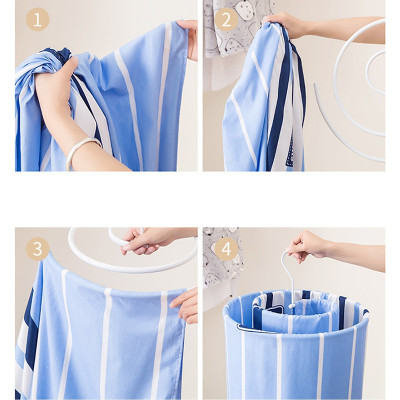 1

2

3

4