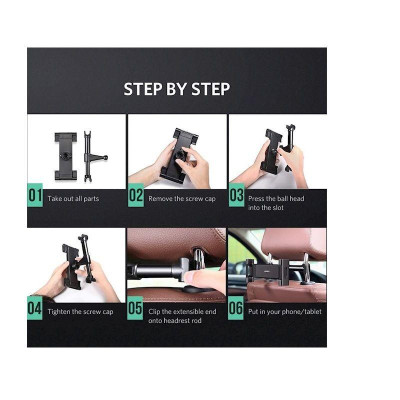 STEP BY STEP

01 Take out all parts

02 Remove the screw cap

03 Press the ball head into the slot

04 Tighten the screw cap

05 Clip the extensible end onto headrest rod

06 Put in your phone/tablet