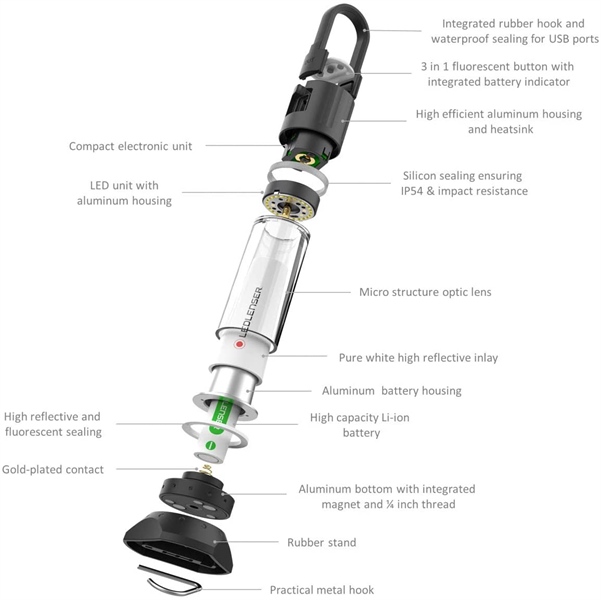 Integrated rubber hook and waterproof sealing for USB ports

3 in 1 fluorescent button with integrated battery indicator

High efficient aluminum housing and heatsink

Compact electronic unit

LED unit with aluminum housing

Silicon sealing ensuring IP54 & impact resistance

LEDLENSER

Micro structure optic lens

Pure white high reflective inlay

Aluminum battery housing

High reflective and fluorescent sealing

High capacity Li-ion battery

Gold-plated contact

Aluminum bottom with integrated magnet and ¼ inch thread

Rubber stand

Practical metal hook