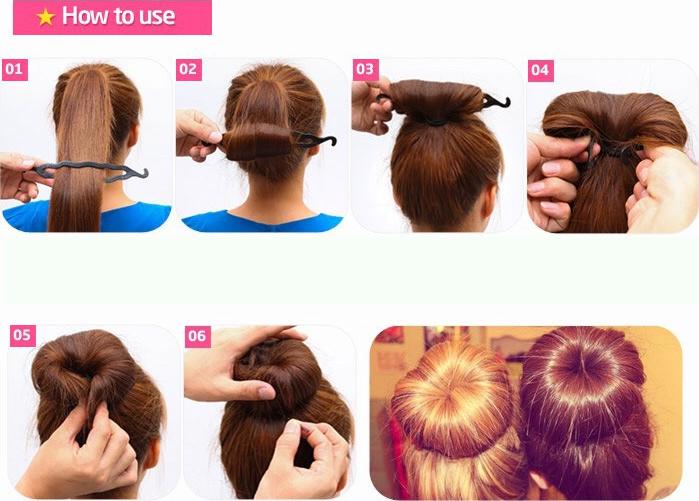 ★ How to use

01

02

03

04

05

06