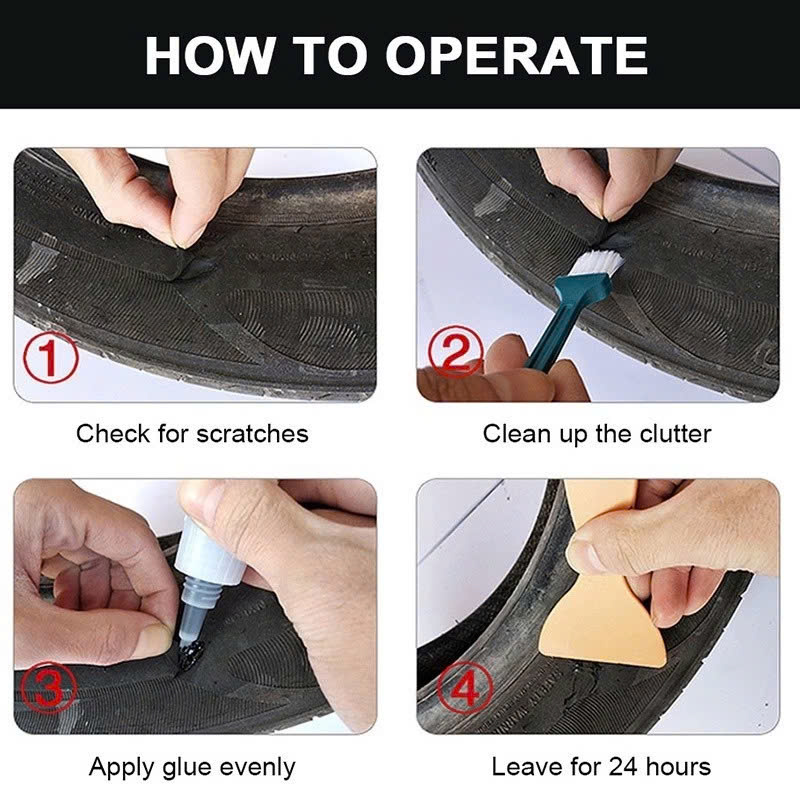 HOW TO OPERATE

①

Check for scratches

②

Clean up the clutter

③

Apply glue evenly

④

Leave for 24 hours