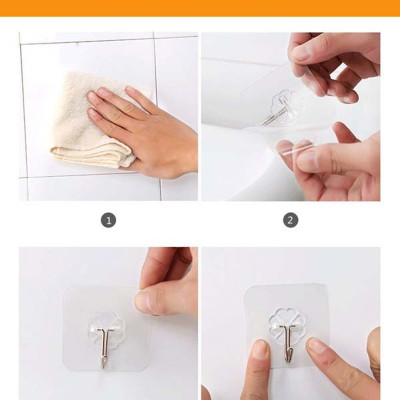 1

2