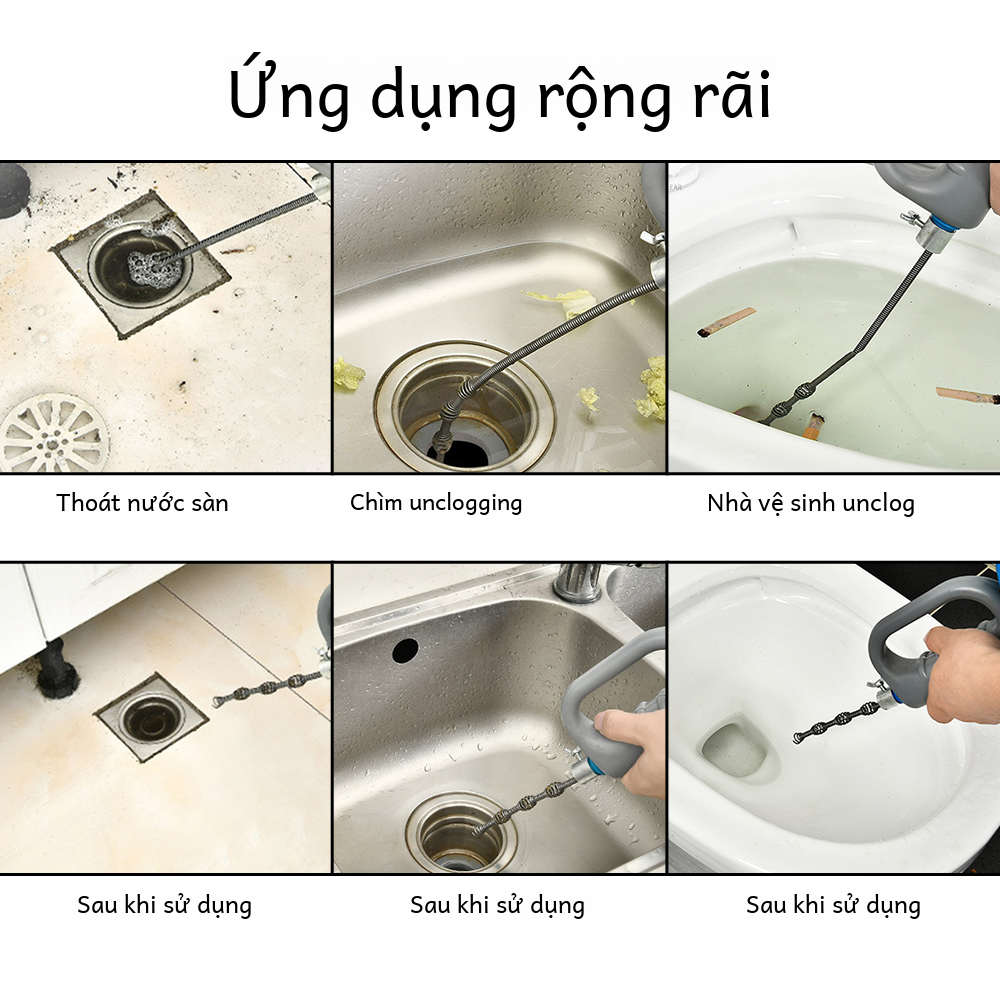 Ứng dụng rộng rãi

Thoát nước sàn

Chìm unclogging

Nhà vệ sinh unclog

Sau khi sử dụng

Sau khi sử dụng

Sau khi sử dụng