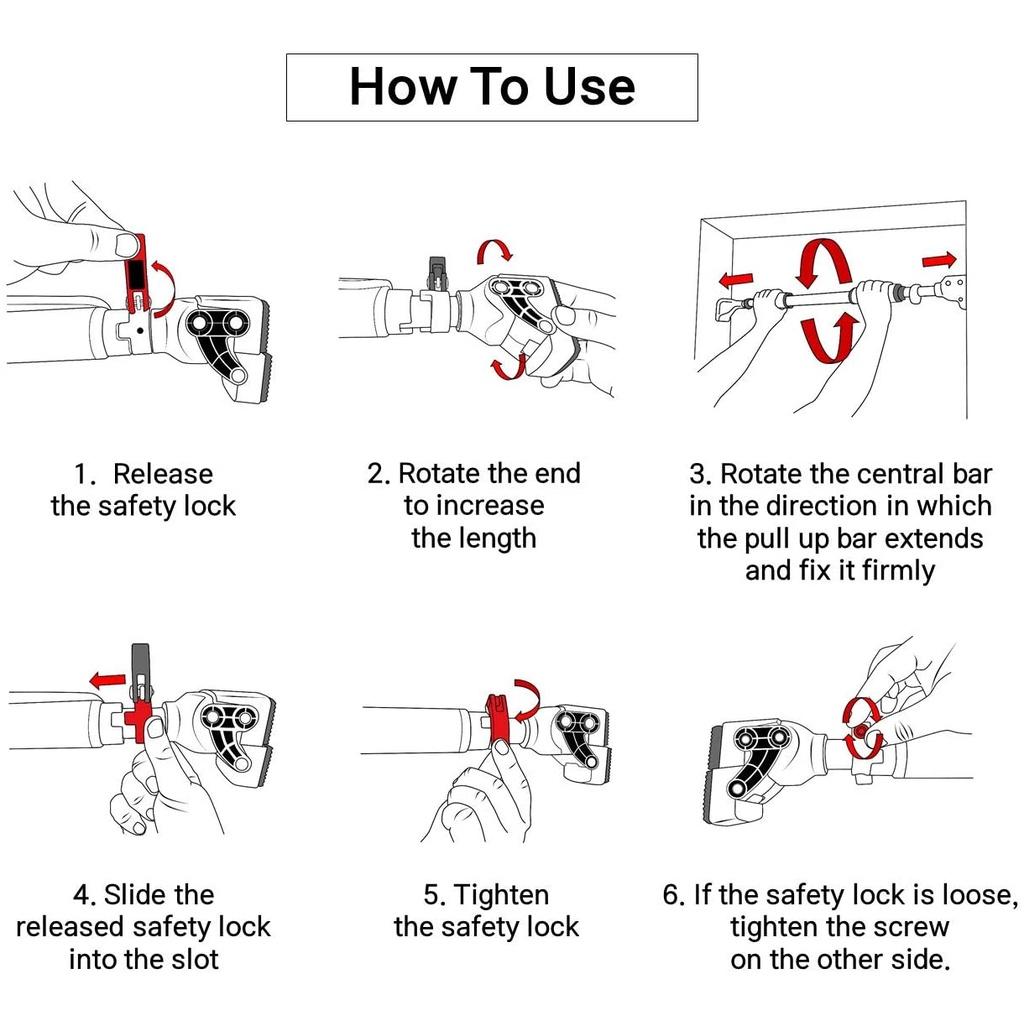 How To Use

1. Release the safety lock

2. Rotate the end to increase the length

3. Rotate the central bar in the direction in which the pull up bar extends and fix it firmly

4. Slide the released safety lock into the slot

5. Tighten the safety lock

6. If the safety lock is loose, tighten the screw on the other side.