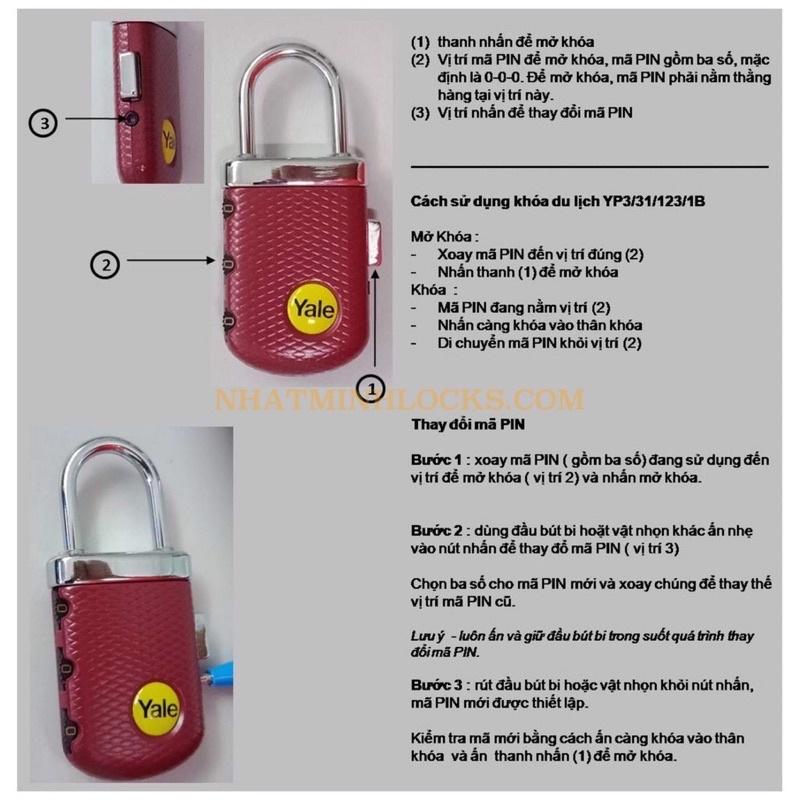 3

Yale

2

Yale

1

NHATMINHLOCKS.COM

Yale

(1) thanh nhấn để mở khóa
(2) Vị trí mã PIN để mở khóa, mã PIN gồm ba số, mặc định là 0-0-0. Để mở khóa, mã PIN phải nằm thẳng hàng tại vị trí này.
(3) Vị trí nhấn để thay đổi mã PIN

Cách sử dụng khóa du lịch YP3/31/123/1B

Mở Khóa :
- Xoay mã PIN đến vị trí đúng (2)
- Nhấn thanh (1) để mở khóa
Khóa :
- Mã PIN đang nằm vị trí (2)
- Nhấn càng khóa vào thân khóa
- Di chuyển mã PIN khỏi vị trí (2)

Thay đổi mã PIN

Bước 1 : xoay mã PIN ( gồm ba số) đang sử dụng đến vị trí để mở khóa ( vị trí 2) và nhấn mở khóa.

Bước 2 : dùng đầu bút bi hoặt vật nhọn khác ấn nhẹ vào nút nhấn để thay đổ mã PIN ( vị trí 3)

Chọn ba số cho mã PIN mới và xoay chúng để thay thế vị trí mã PIN cũ.

Lưu ý - luôn ấn và giữ đầu bút bi trong suốt quá trình thay đổi mã PIN.

Bước 3 : rút đầu bút bi hoặc vật nhọn khỏi nút nhấn, mã PIN mới được thiết lập.

Kiểm tra mã mới bằng cách ấn càng khóa vào thân khóa và ấn thanh nhấn (1) để mở khóa.