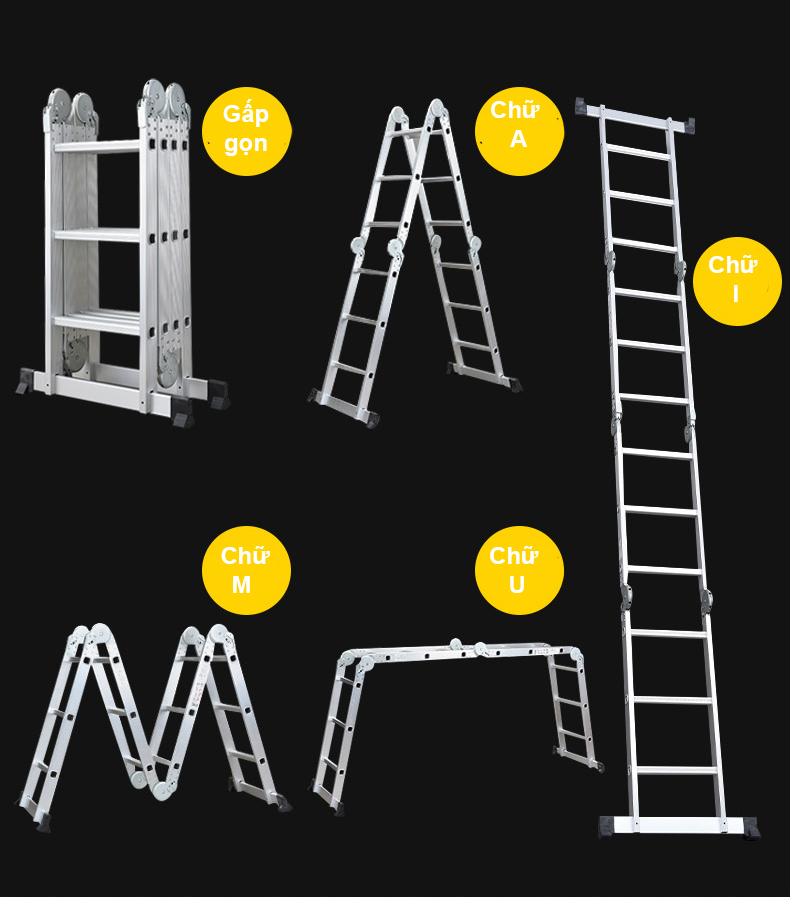 Gấp gọn

Chữ A

Chữ I

Chữ M

Chữ U