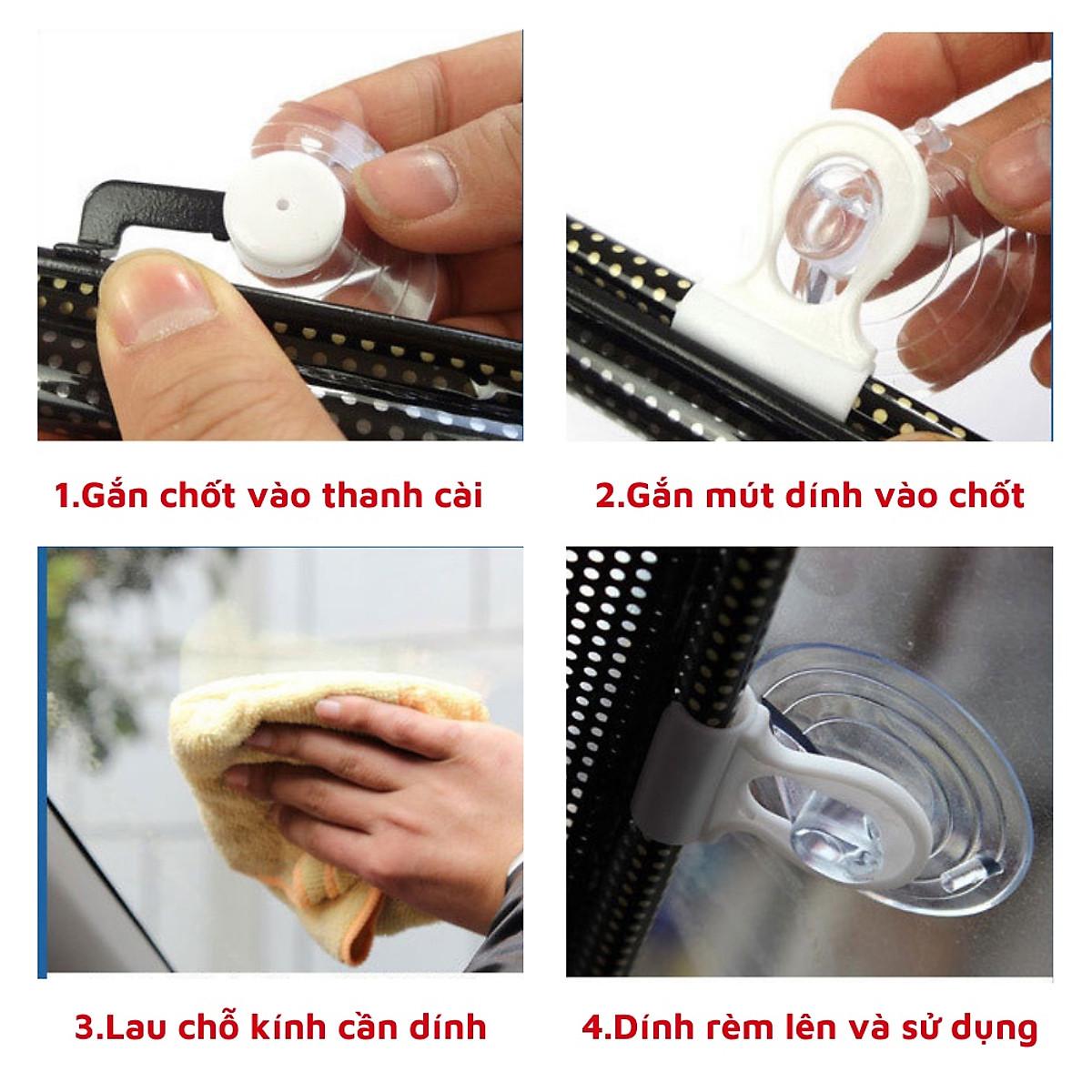 1.Gắn chốt vào thanh cài

2.Gắn mút dính vào chốt

3.Lau chỗ kính cần dính

4.Dính rèm lên và sử dụng