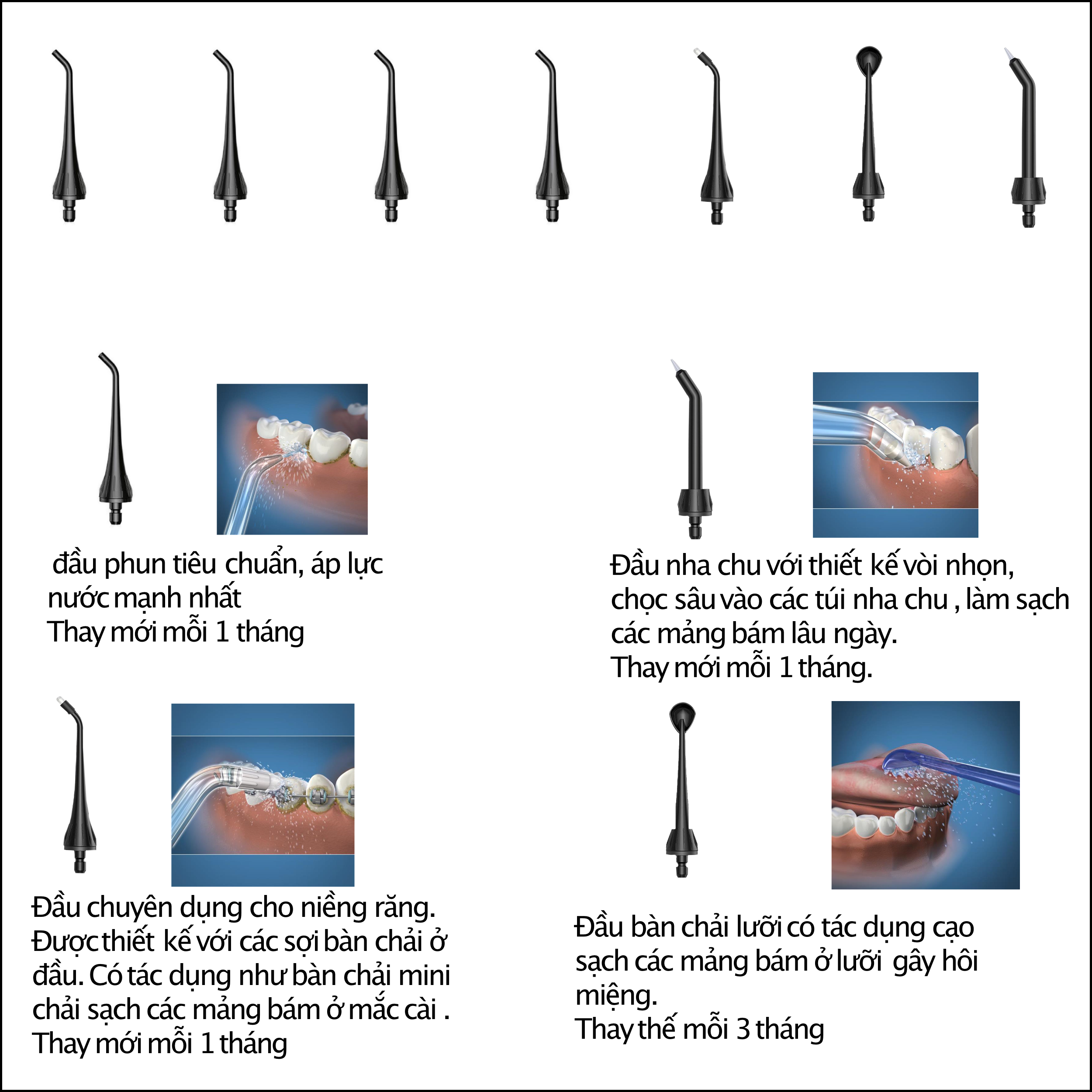 đầu phun tiêu chuẩn, áp lực nước mạnh nhất
Thay mới mỗi 1 tháng

Đầu nha chu với thiết kế vòi nhọn, chọc sâu vào các túi nha chu , làm sạch các mảng bám lâu ngày.
Thay mới mỗi 1 tháng.

Đầu chuyên dụng cho niềng răng. Được thiết kế với các sợi bàn chải ở đầu. Có tác dụng như bàn chải mini chải sạch các mảng bám ở mắc cài .
Thay mới mỗi 1 tháng

Đầu bàn chải lưỡi có tác dụng cạo sạch các mảng bám ở lưỡi gây hôi miệng.
Thay thế mỗi 3 tháng