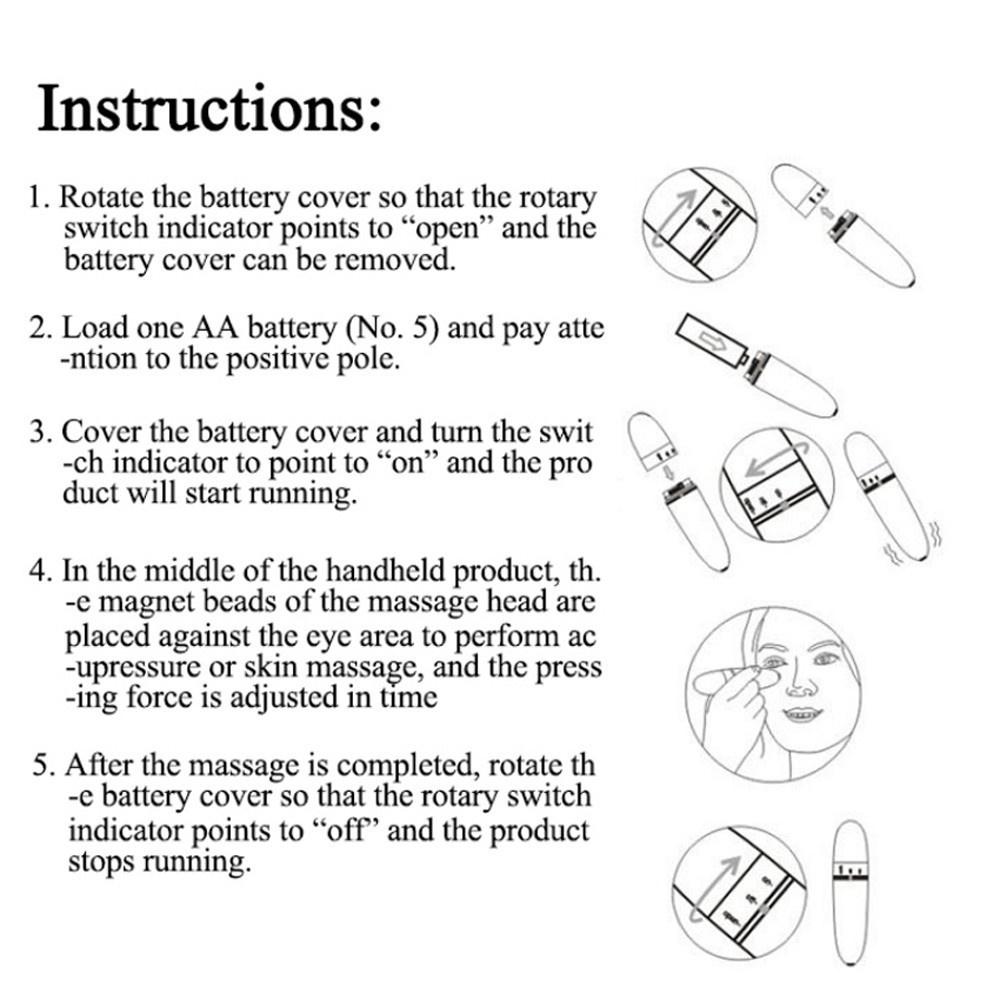 Instructions:

1. Rotate the battery cover so that the rotary switch indicator points to “open” and the battery cover can be removed.

2. Load one AA battery (No. 5) and pay atte -ntion to the positive pole.

3. Cover the battery cover and turn the swit -ch indicator to point to “on” and the pro duct will start running.

4. In the middle of the handheld product, th. -e magnet beads of the massage head are placed against the eye area to perform ac -upressure or skin massage, and the press -ing force is adjusted in time

5. After the massage is completed, rotate th -e battery cover so that the rotary switch indicator points to “off” and the product stops running.