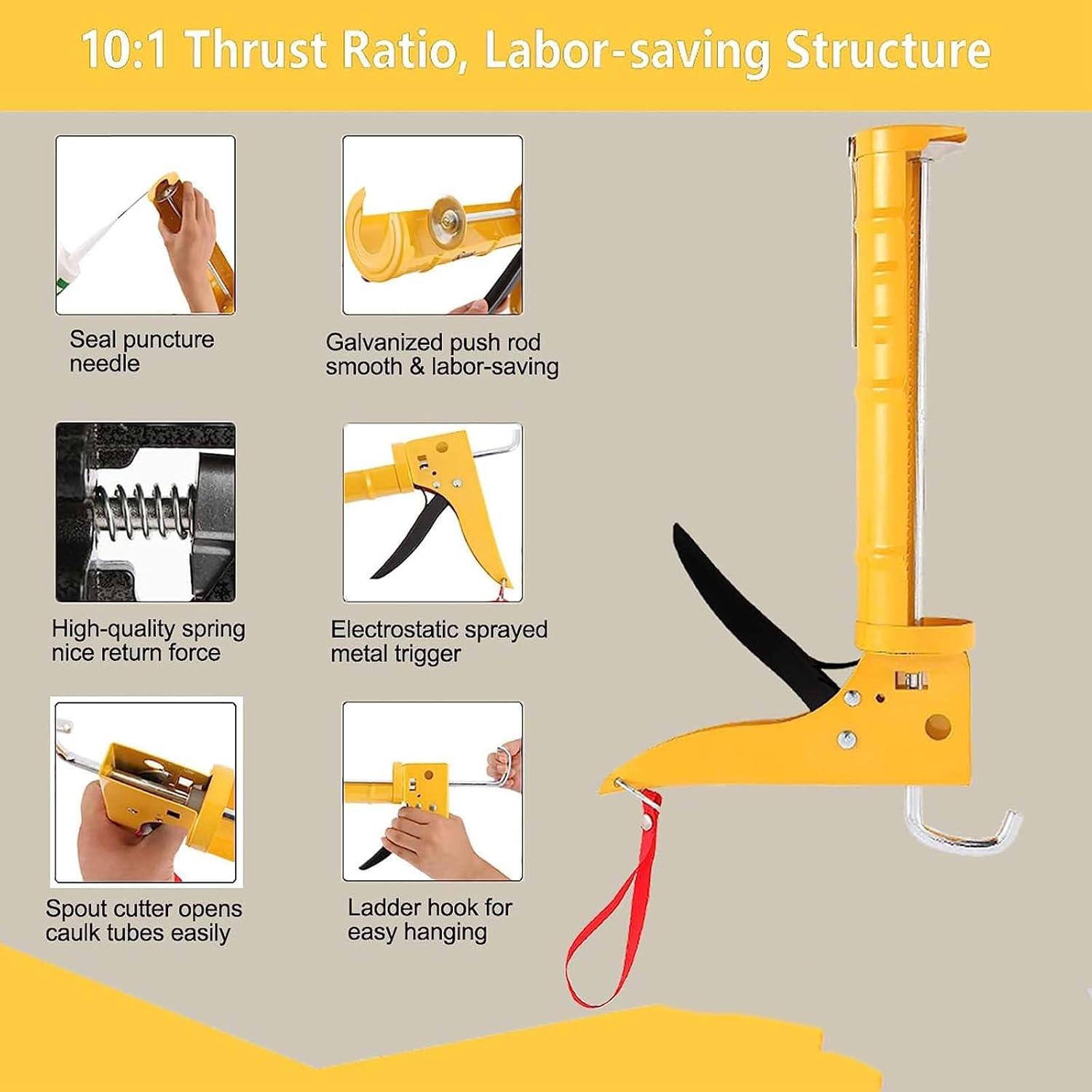 10:1 Thrust Ratio, Labor-saving Structure

Seal puncture needle

Galvanized push rod smooth & labor-saving

High-quality spring nice return force

Electrostatic sprayed metal trigger

Spout cutter opens caulk tubes easily

Ladder hook for easy hanging