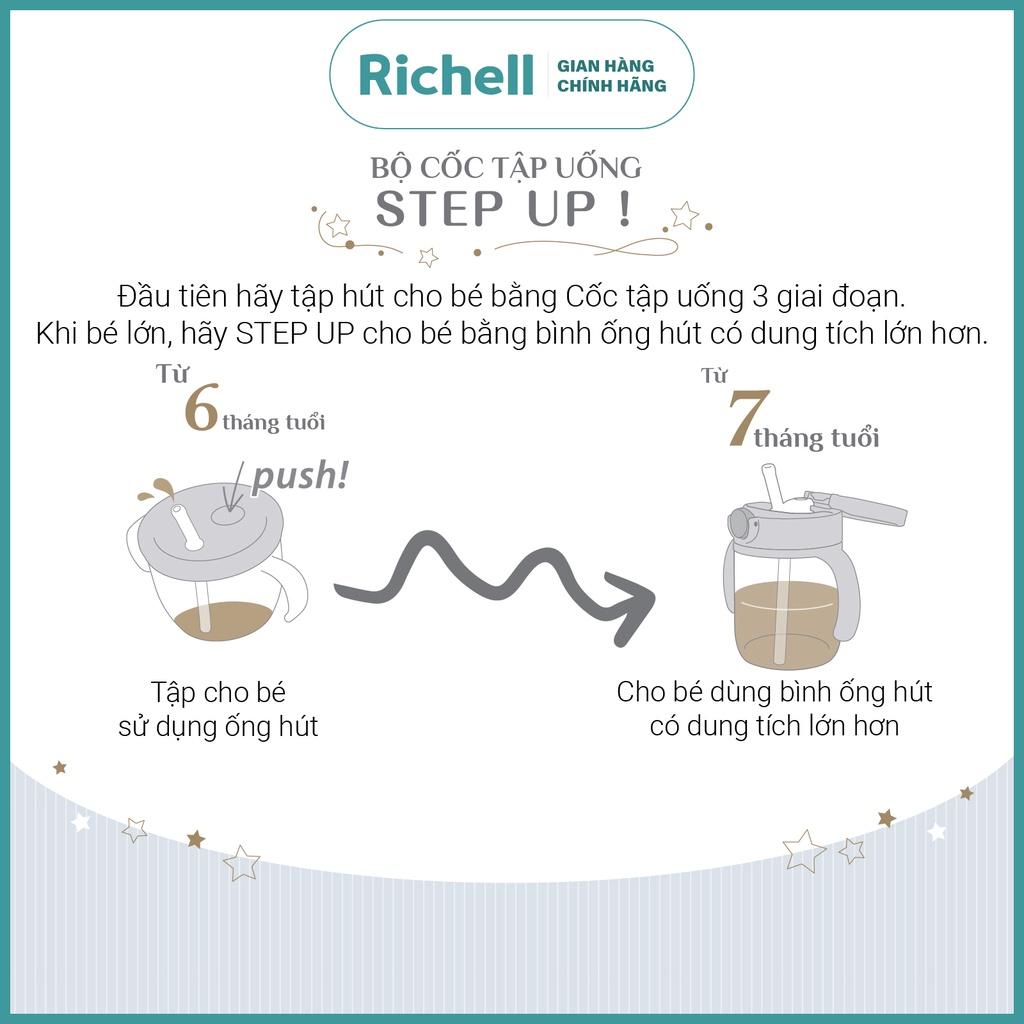 Richell GIAN HÀNG CHÍNH HÃNG

BỘ CỐC TẬP UỐNG
STEP UP !

Đầu tiên hãy tập hút cho bé bằng Cốc tập uống 3 giai đoạn.
Khi bé lớn, hãy STEP UP cho bé bằng bình ống hút có dung tích lớn hơn.

Từ 6 tháng tuổi

push!

Tập cho bé sử dụng ống hút

Từ 7 tháng tuổi

Cho bé dùng bình ống hút có dung tích lớn hơn