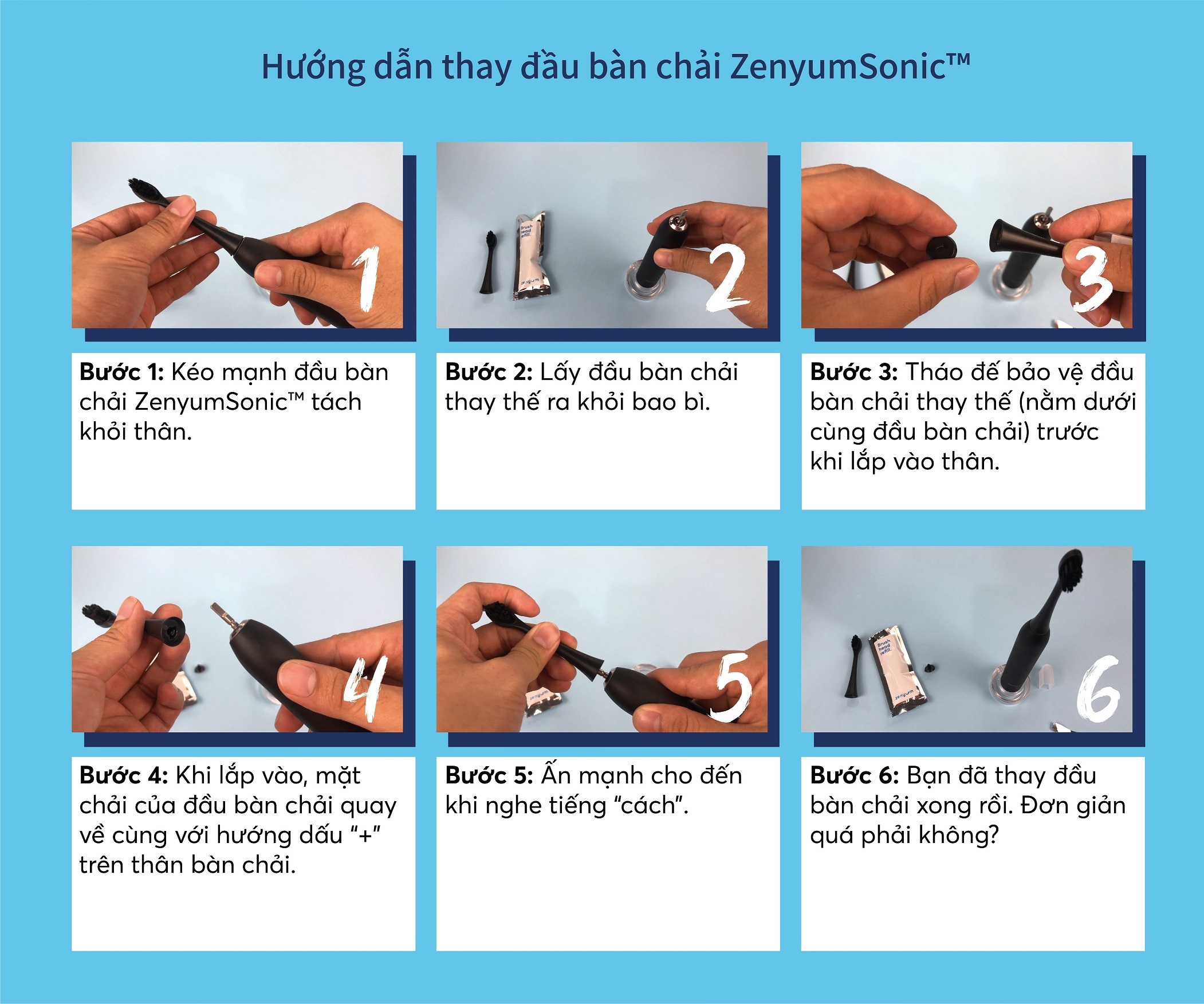 Hướng dẫn thay đầu bàn chải ZenyumSonic™

1

Bước 1: Kéo mạnh đầu bàn chải ZenyumSonic™ tách khỏi thân.

Brush head refill. zenyum

2

Bước 2: Lấy đầu bàn chải thay thế ra khỏi bao bì.

3

Bước 3: Tháo đế bảo vệ đầu bàn chải thay thế (nằm dưới cùng đầu bàn chải) trước khi lắp vào thân.

4

Bước 4: Khi lắp vào, mặt chải của đầu bàn chải quay về cùng với hướng dấu "+" trên thân bàn chải.

zenyum

5

Bước 5: Ấn mạnh cho đến khi nghe tiếng "cách".

Brush head refill. zenyum

6

Bước 6: Bạn đã thay đầu bàn chải xong rồi. Đơn giản quá phải không?