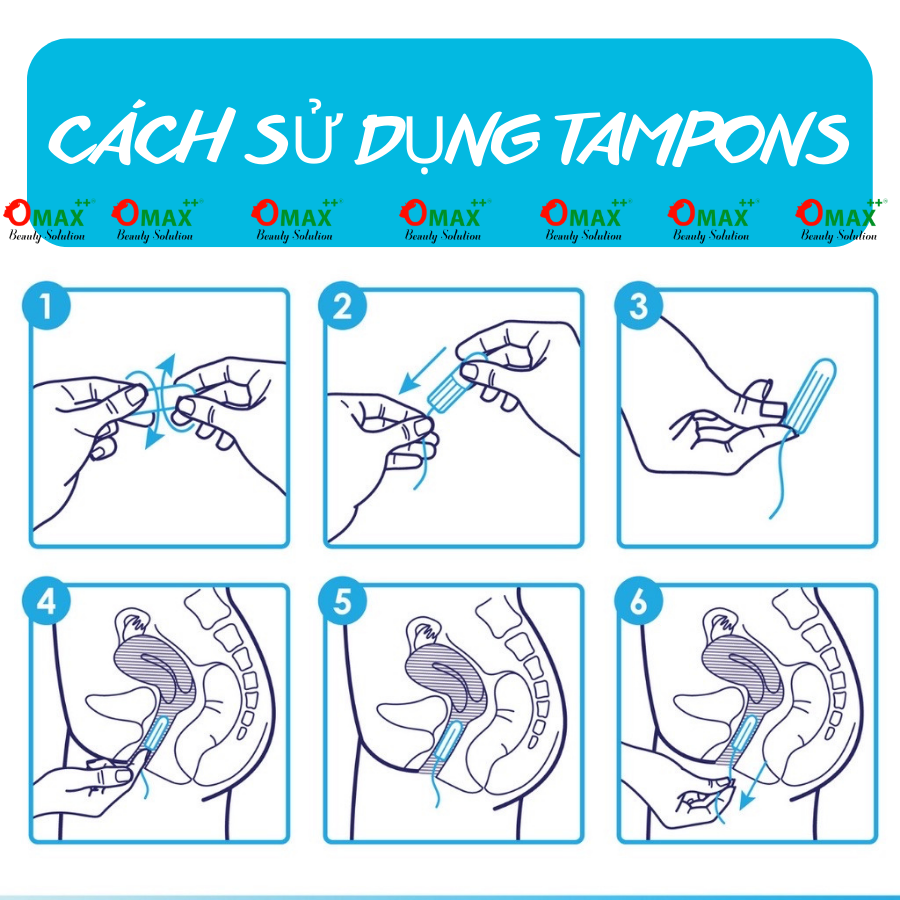 CÁCH SỬ DỤNG TAMPONS

OMAX++ Beauty Solution OMAX++ Beauty Solution OMAX++ Beauty Solution OMAX++ Beauty Solution OMAX++ Beauty Solution OMAX++ Beauty Solution OMAX++ Beauty Solution

1

2

3

4

5

6