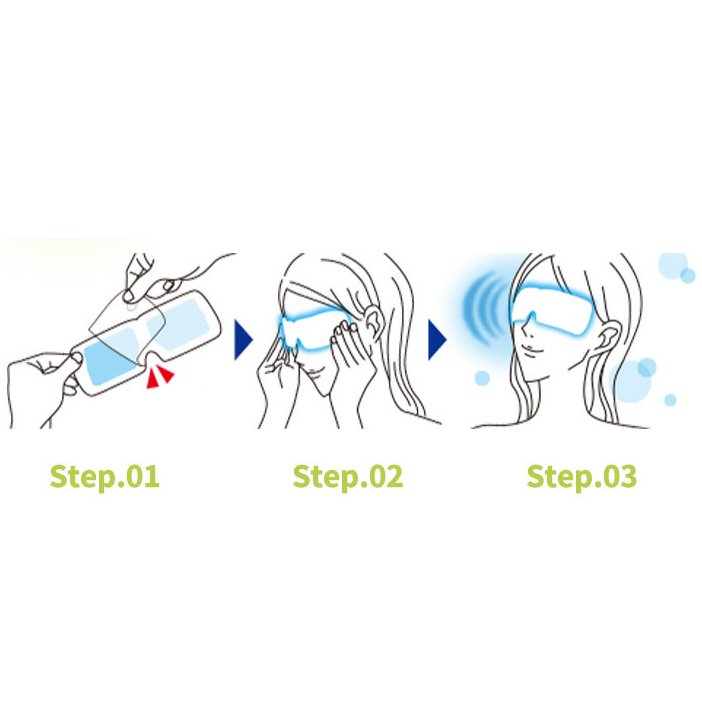 Step.01

Step.02

Step.03