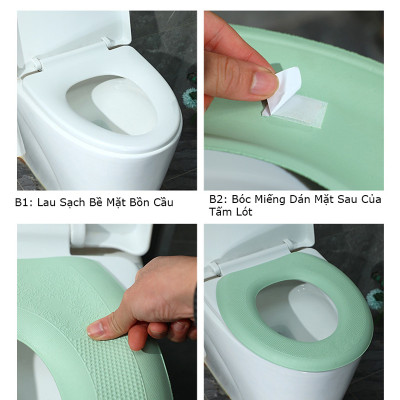 B1: Lau Sạch Bề Mặt Bồn Cầu

B2: Bóc Miếng Dán Mặt Sau Của Tấm Lót