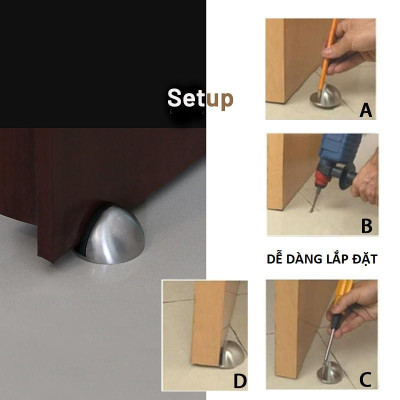 Setup

A

B

DỄ DÀNG LẮP ĐẶT

D

C