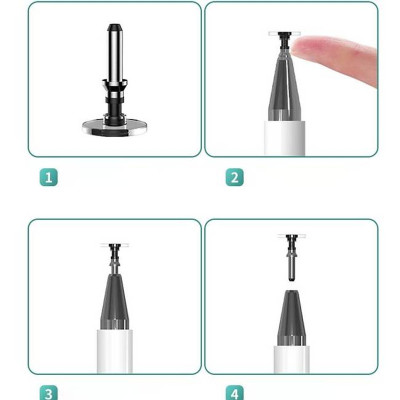 1

2

3

4