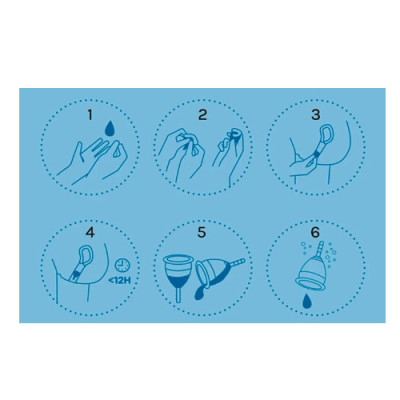 1

2

3

4

<12H

5

6