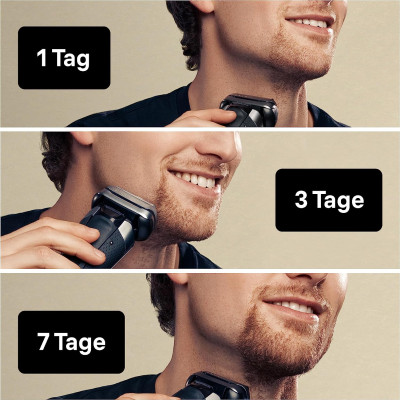 1 Tag

3 Tage

7 Tage